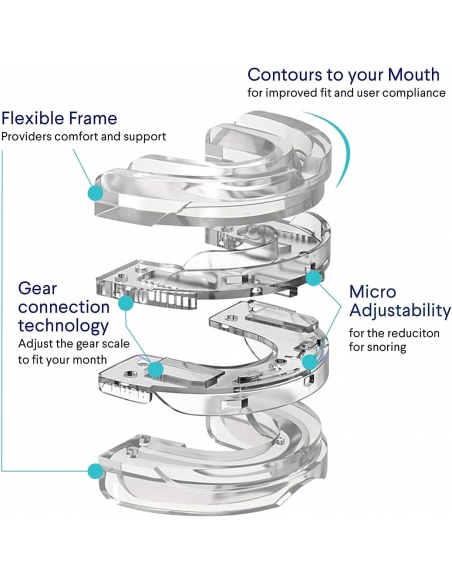 Contours to your Mouth
for improved fit and user compliance

Flexible Frame
Providers comfort and support

Gear connection technology
Adjust the gear scale to fit your month

Micro Adjustability
for the reduciton for snoring