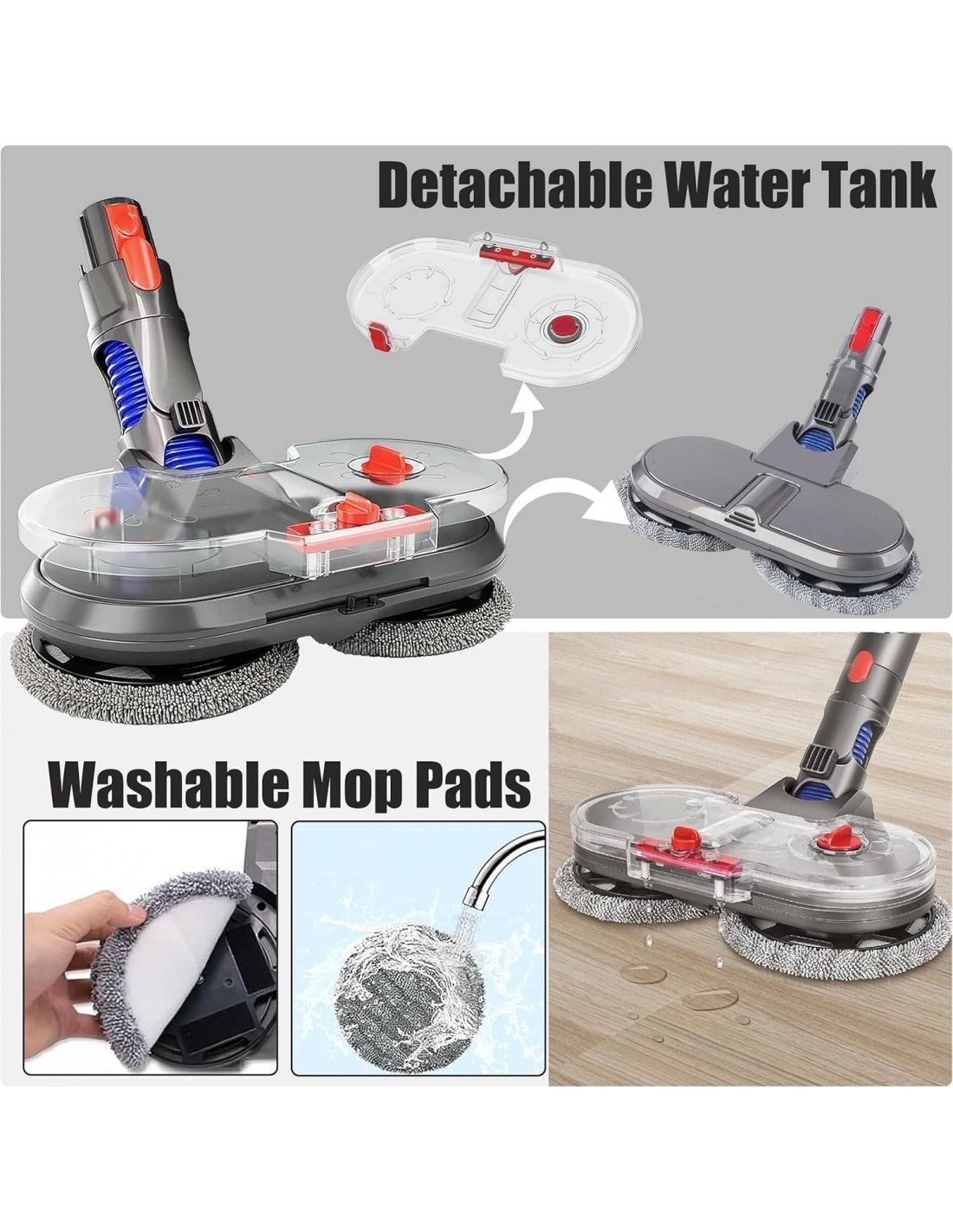 Detachable Water Tank

Washable Mop Pads