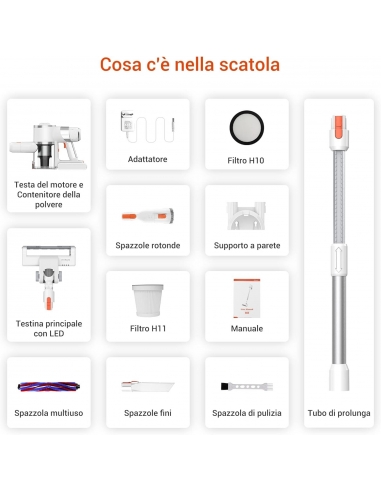 Cosa c'è nella scatola

Testa del motore e Contenitore della polvere

Adattatore

Filtro H10

Spazzole rotonde

Supporto a parete

Testina principale con LED

Filtro H11

Manuale

Spazzola multiuso

Spazzole fini

Spazzola di pulizia

Tubo di prolunga