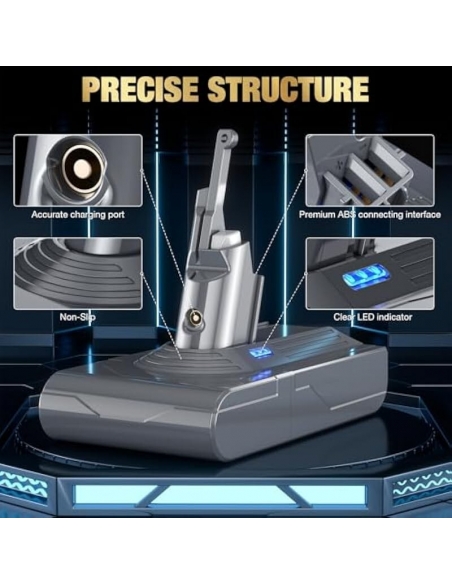 PRECISE STRUCTURE

Accurate charging port

Premium ABS connecting interface

Non-Slip

Clear LED indicator