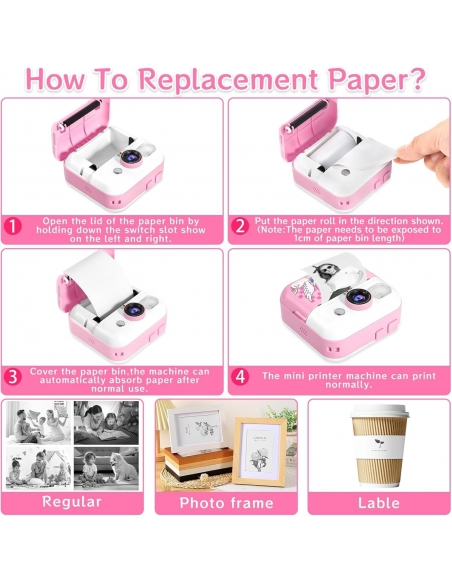 How To Replacement Paper?

1 Open the lid of the paper bin by holding down the switch slot show on the left and right.

2 Put the paper roll in the direction shown. (Note:The paper needs to be exposed to 1cm of paper bin length)

3 Cover the paper bin,the machine can automatically absorb paper after normal use.

4 The mini printer machine can print normally.

Regular

Photo frame

Lable