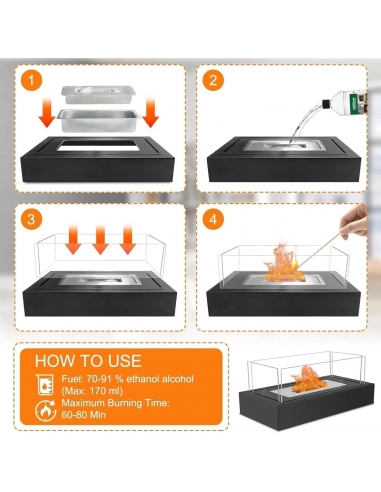 1

2

3

4

HOW TO USE

Fuel: 70-91 % ethanol alcohol (Max: 170 ml)

Maximum Burning Time: 60-80 Min