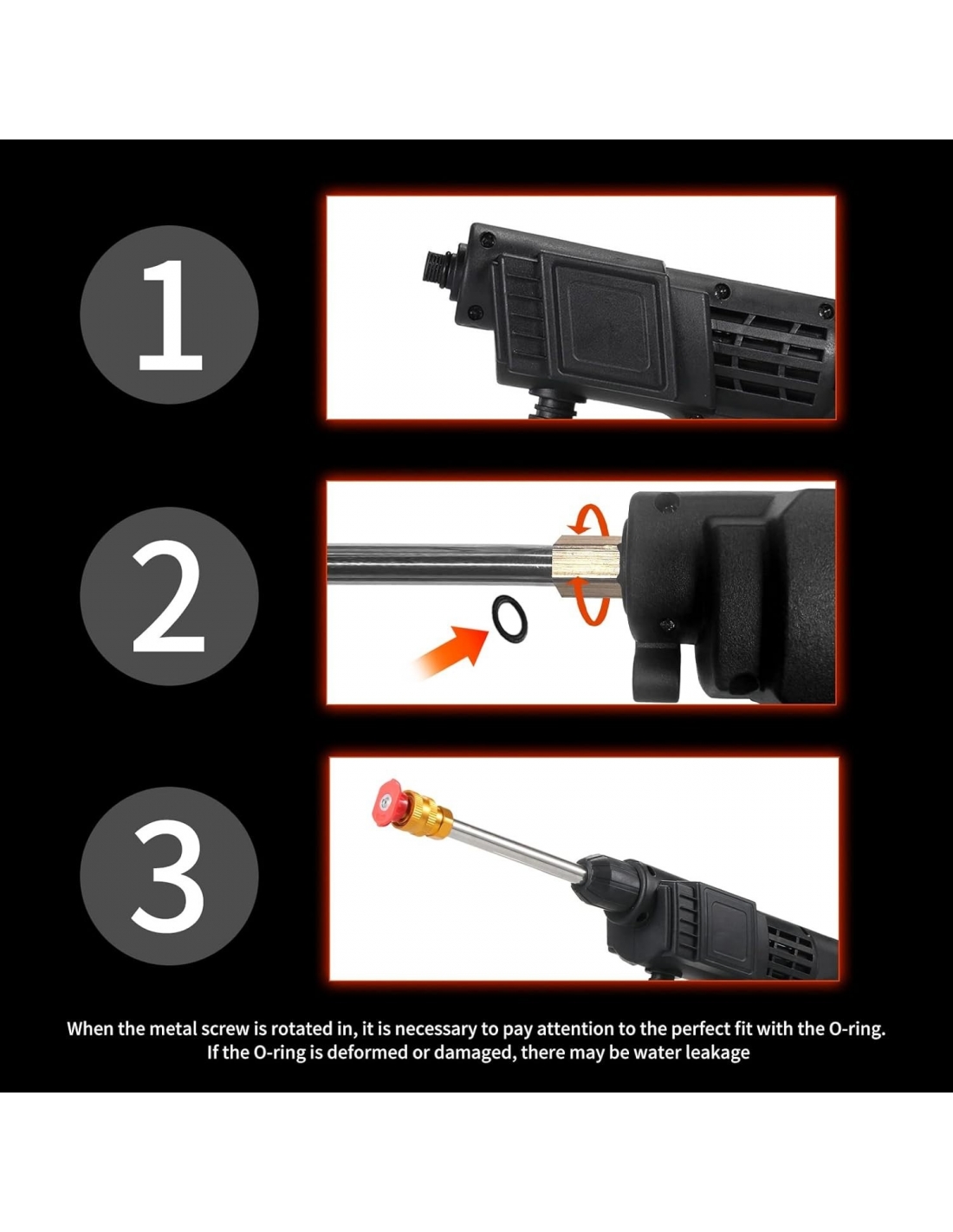 1

2

3

When the metal screw is rotated in, it is necessary to pay attention to the perfect fit with the O-ring. If the O-ring is deformed or damaged, there may be water leakage