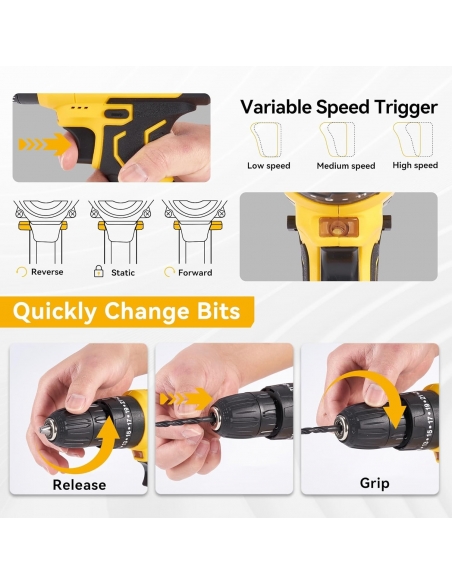 Variable Speed Trigger

Low speed
Medium speed
High speed

Reverse
Static
Forward

Quickly Change Bits

Release

Grip