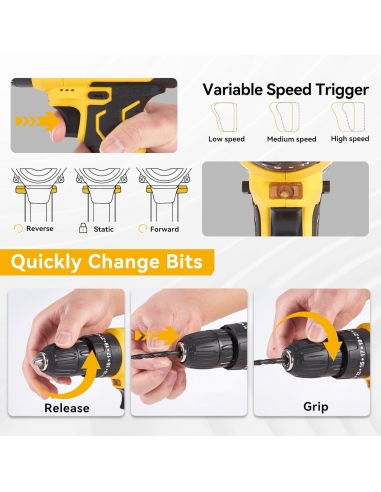 Variable Speed Trigger

Low speed

Medium speed

High speed

Reverse

Static

Forward

Quickly Change Bits

Release

Grip