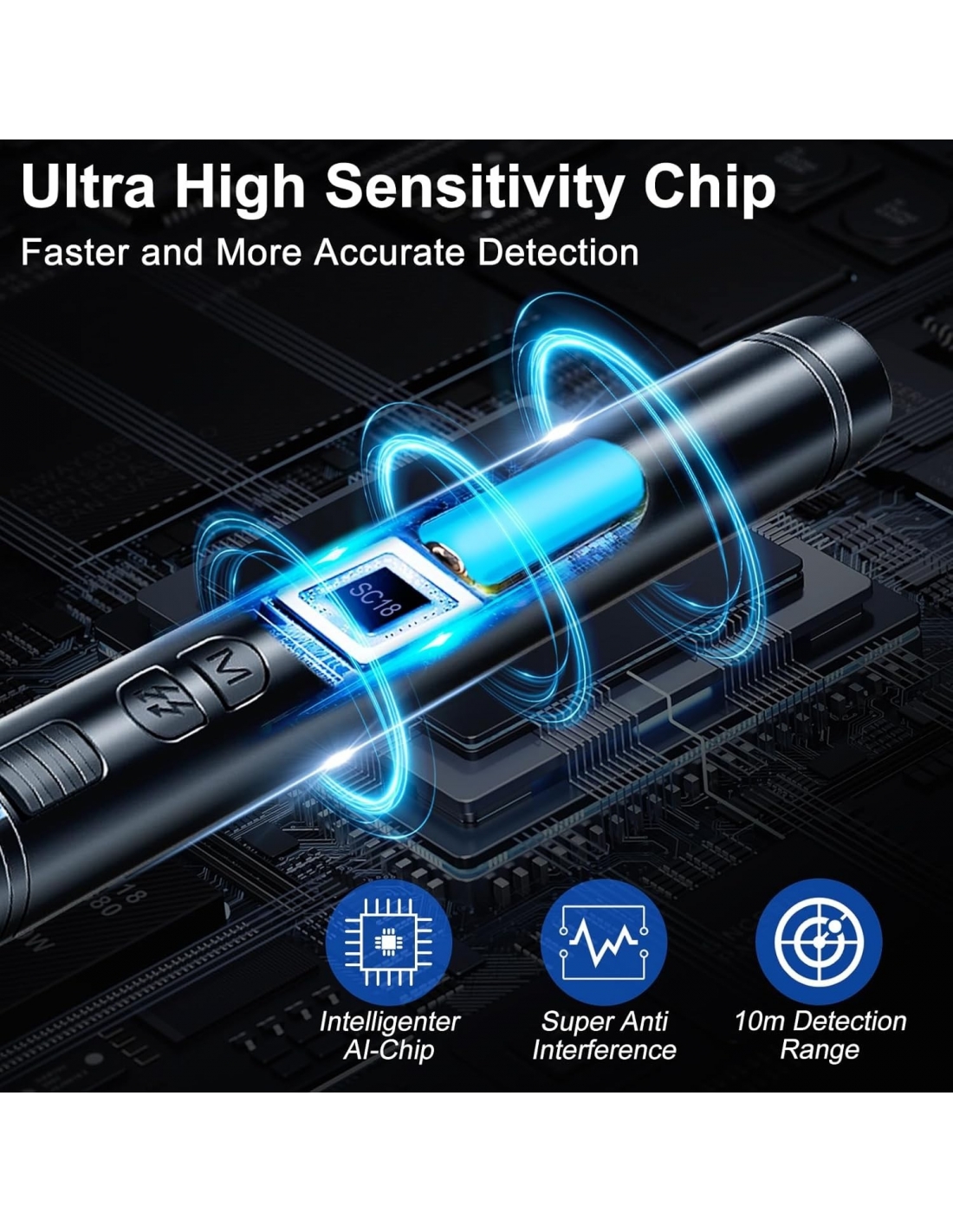 Ultra High Sensitivity Chip

Faster and More Accurate Detection

SC18

M

Intelligenter AI-Chip

Super Anti Interference

10m Detection Range