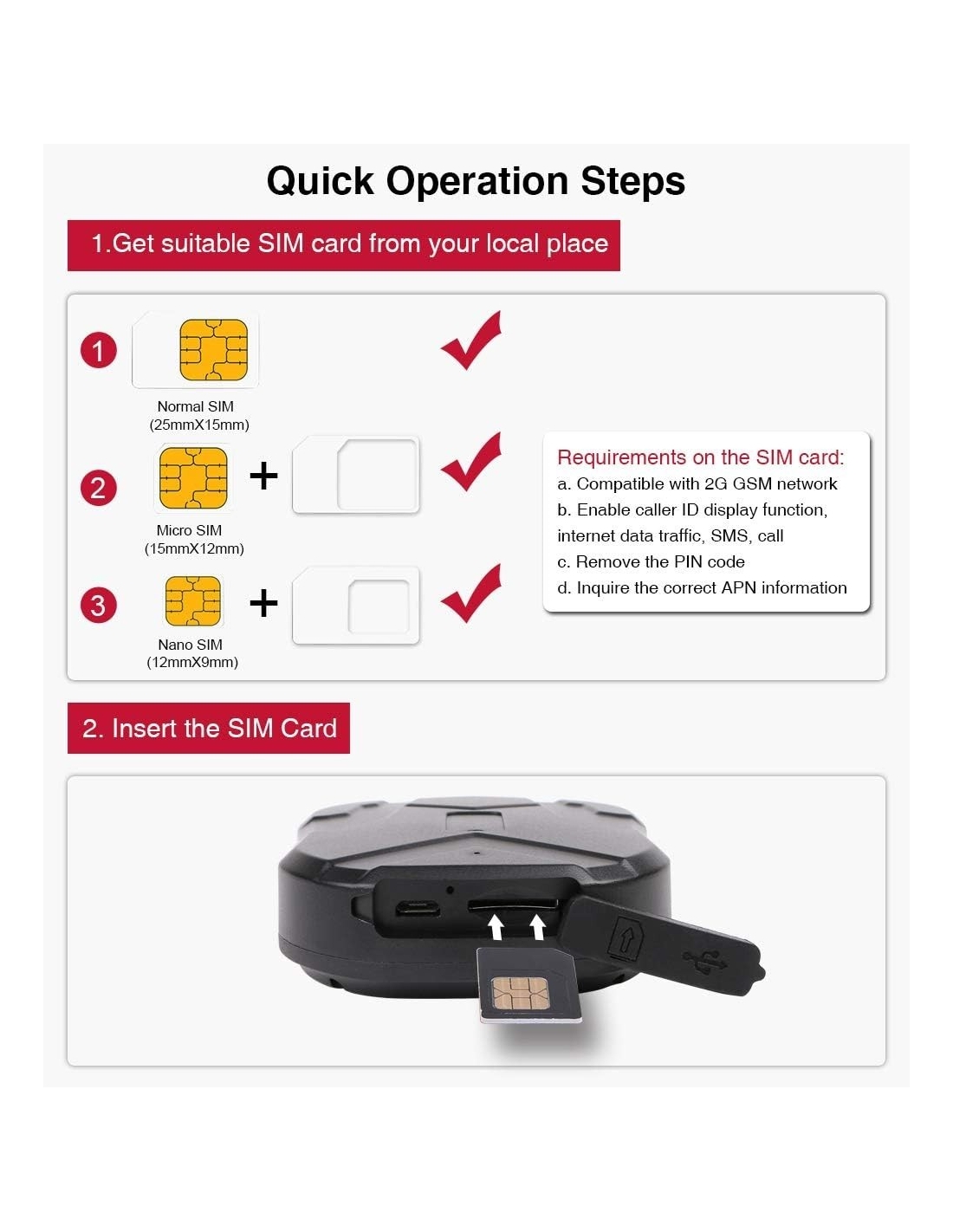 Quick Operation Steps

1.Get suitable SIM card from your local place

1

Normal SIM
(25mmX15mm)

2

+

Micro SIM
(15mmX12mm)

3

+

Nano SIM
(12mmX9mm)

Requirements on the SIM card:
a. Compatible with 2G GSM network
b. Enable caller ID display function, internet data traffic, SMS, call
c. Remove the PIN code
d. Inquire the correct APN information

2. Insert the SIM Card