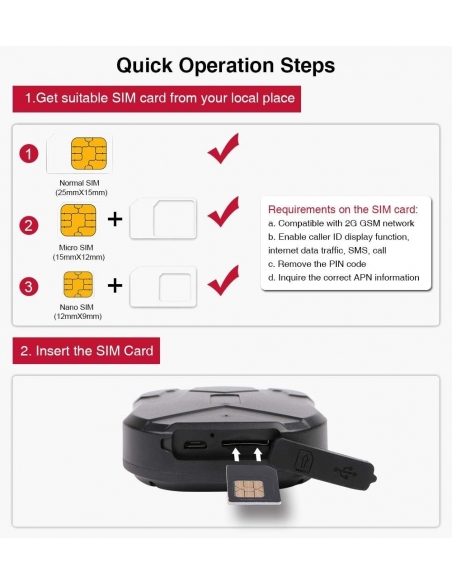 Quick Operation Steps

1.Get suitable SIM card from your local place

1

Normal SIM (25mmX15mm)

2

+

Micro SIM (15mmX12mm)

3

+

Nano SIM (12mmX9mm)

Requirements on the SIM card:
a. Compatible with 2G GSM network
b. Enable caller ID display function, internet data traffic, SMS, call
c. Remove the PIN code
d. Inquire the correct APN information

2. Insert the SIM Card