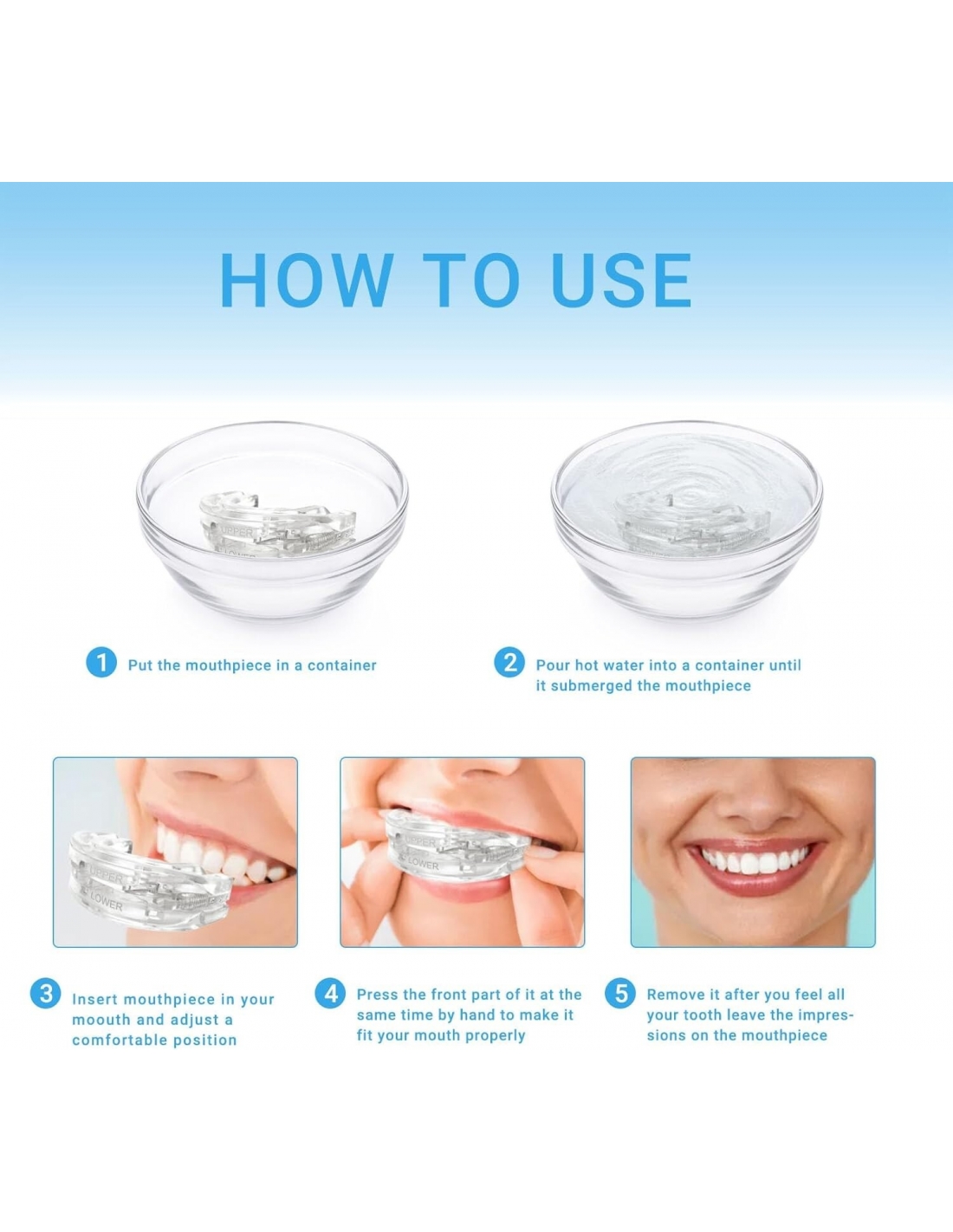 HOW TO USE

UPPER
LOWER

1 Put the mouthpiece in a container

2 Pour hot water into a container until it submerged the mouthpiece

UPPER
LOWER

UPPER
LOWER

3 Insert mouthpiece in your moouth and adjust a comfortable position

4 Press the front part of it at the same time by hand to make it fit your mouth properly

5 Remove it after you feel all your tooth leave the impressions on the mouthpiece