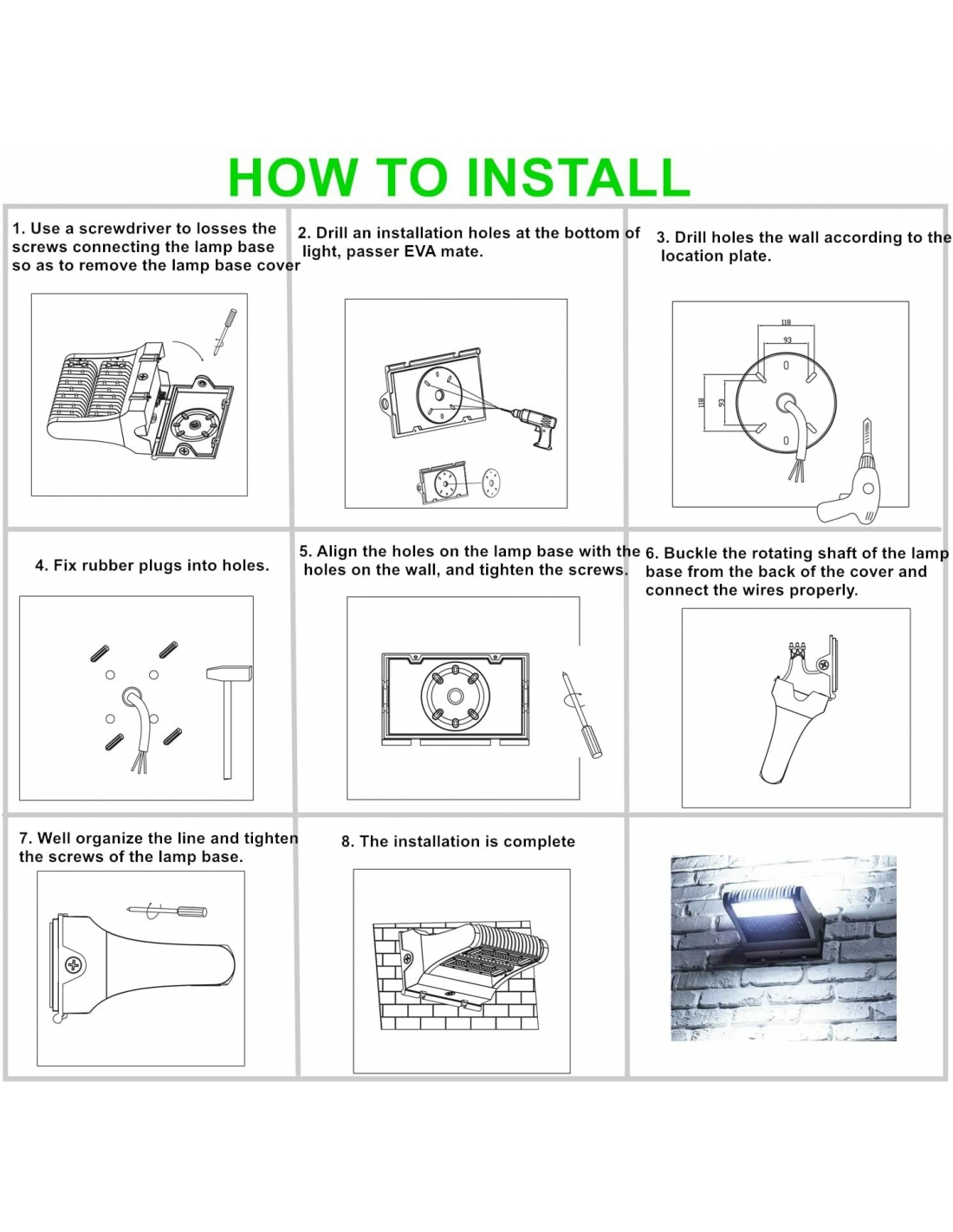 HOW TO INSTALL

1. Use a screwdriver to losses the screws connecting the lamp base so as to remove the lamp base cover

2. Drill an installation holes at the bottom of light, passer EVA mate.

3. Drill holes the wall according to the location plate.

118

93

118

93

4. Fix rubber plugs into holes.

5. Align the holes on the lamp base with the holes on the wall, and tighten the screws.

6. Buckle the rotating shaft of the lamp base from the back of the cover and connect the wires properly.

7. Well organize the line and tighten the screws of the lamp base.

8. The installation is complete