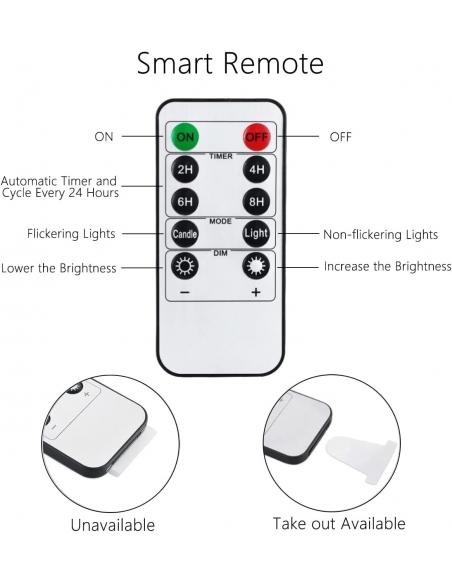 Smart Remote

ON

ON

OFF

OFF

TIMER

Automatic Timer and Cycle Every 24 Hours

2H

4H

6H

8H

MODE

Flickering Lights

Candle

Light

Non-flickering Lights

DIM

Lower the Brightness

Increase the Brightness

−

+

+

−

Unavailable

Take out Available