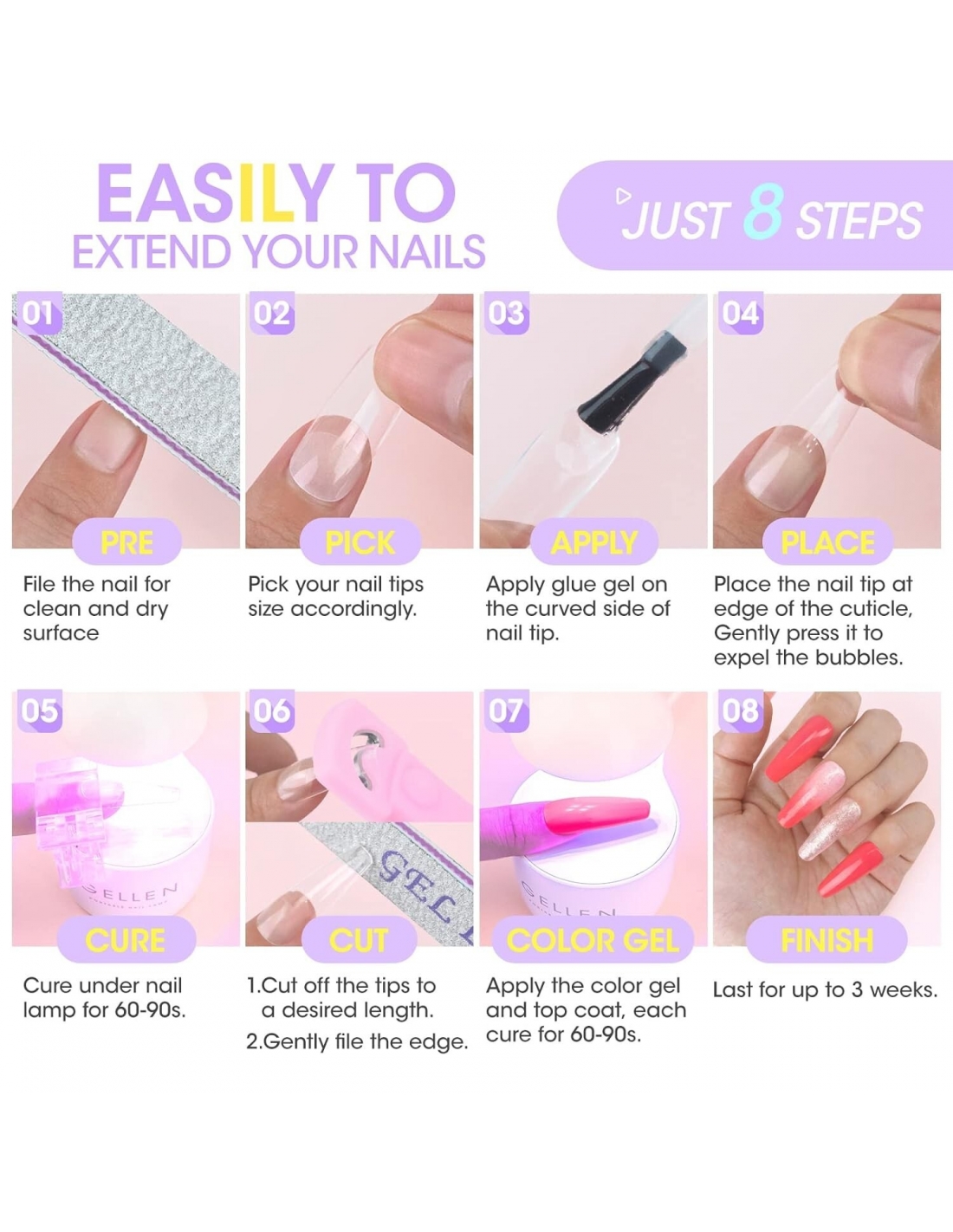 EASILY TO
EXTEND YOUR NAILS

JUST 8 STEPS

01
PRE
File the nail for clean and dry surface

02
PICK
Pick your nail tips size accordingly.

03
APPLY
Apply glue gel on the curved side of nail tip.

04
PLACE
Place the nail tip at edge of the cuticle, Gently press it to expel the bubbles.

05
GELLEN
CURE
Cure under nail lamp for 60-90s.

06
GEL
CUT
1.Cut off the tips to a desired length.
2.Gently file the edge.

07
GELLEN
COLOR GEL
Apply the color gel and top coat, each cure for 60-90s.

08
FINISH
Last for up to 3 weeks.