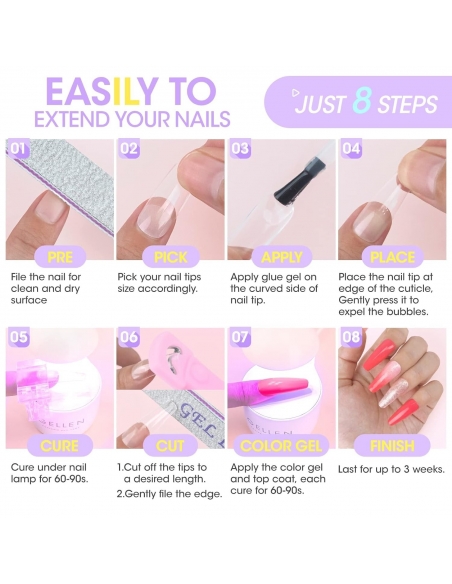 EASILY TO
EXTEND YOUR NAILS

JUST 8 STEPS

01
PRE
File the nail for clean and dry surface

02
PICK
Pick your nail tips size accordingly.

03
APPLY
Apply glue gel on the curved side of nail tip.

04
PLACE
Place the nail tip at edge of the cuticle, Gently press it to expel the bubbles.

05
GELLEN
CURE
Cure under nail lamp for 60-90s.

06
GEL
CUT
1.Cut off the tips to a desired length.
2.Gently file the edge.

07
GELLEN
COLOR GEL
Apply the color gel and top coat, each cure for 60-90s.

08
FINISH
Last for up to 3 weeks.