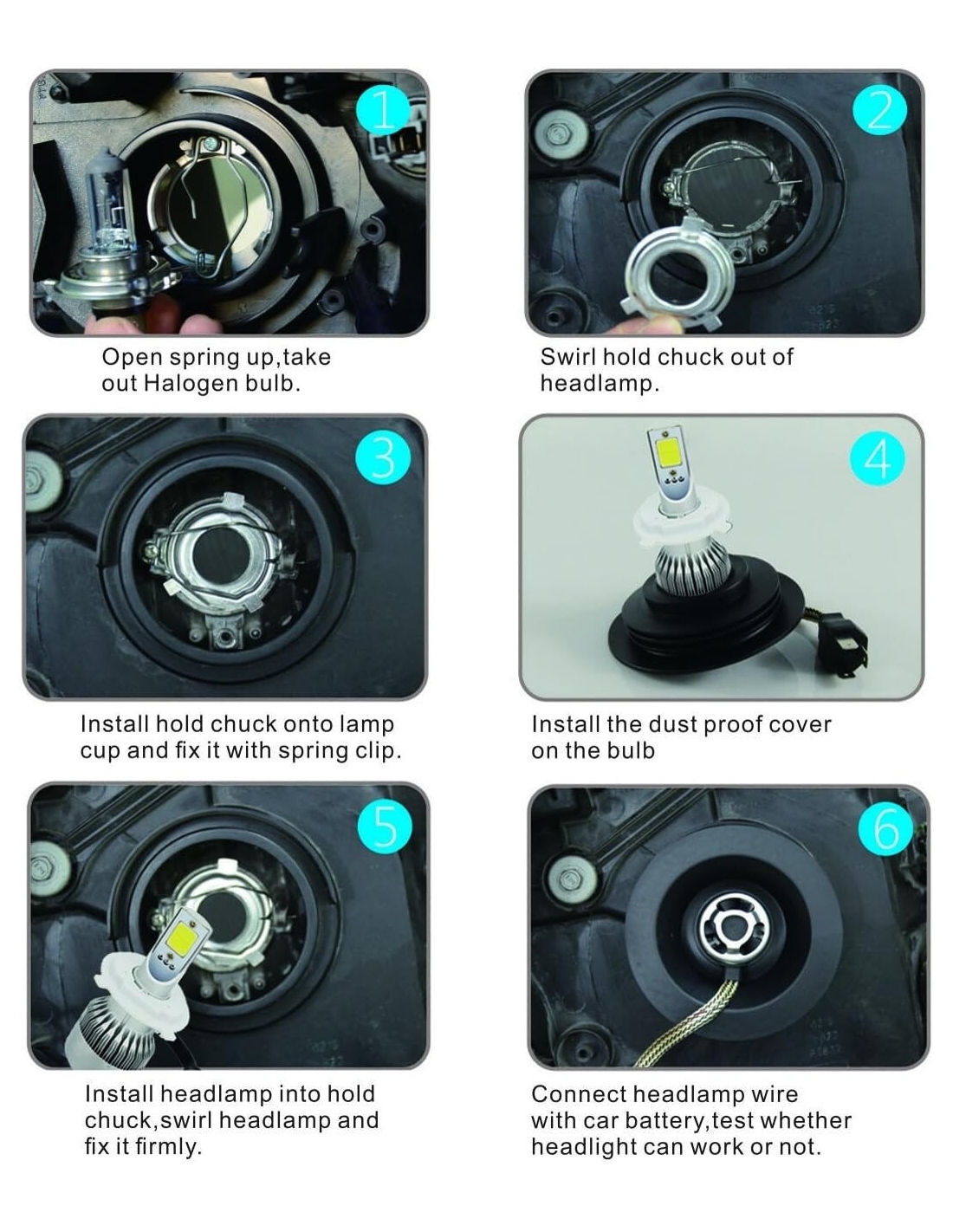 1

Open spring up,take out Halogen bulb.

2

Swirl hold chuck out of headlamp.

3

Install hold chuck onto lamp cup and fix it with spring clip.

4

Install the dust proof cover on the bulb

5

Install headlamp into hold chuck,swirl headlamp and fix it firmly.

6

Connect headlamp wire with car battery,test whether headlight can work or not.