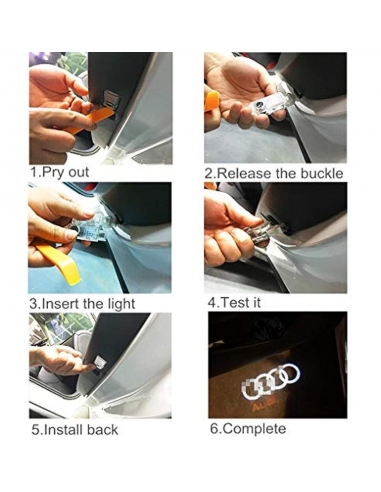 1.Pry out

2.Release the buckle

3.Insert the light

4.Test it

5.Install back

6.Complete