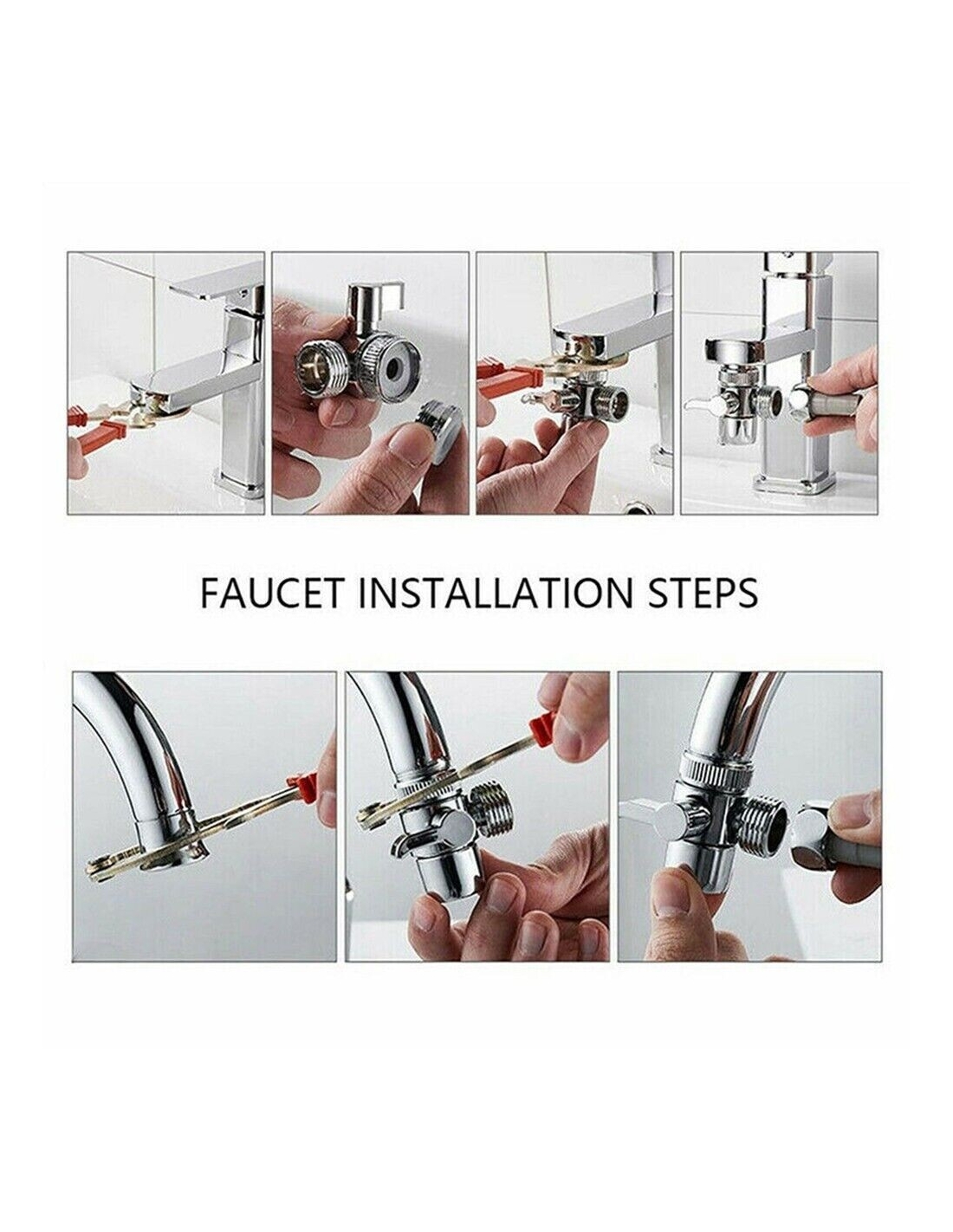 FAUCET INSTALLATION STEPS