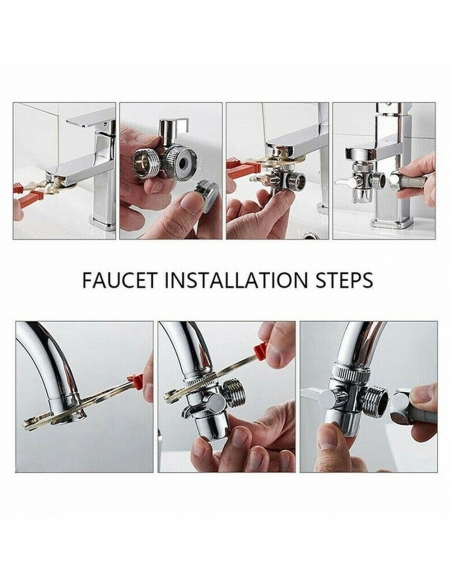 FAUCET INSTALLATION STEPS