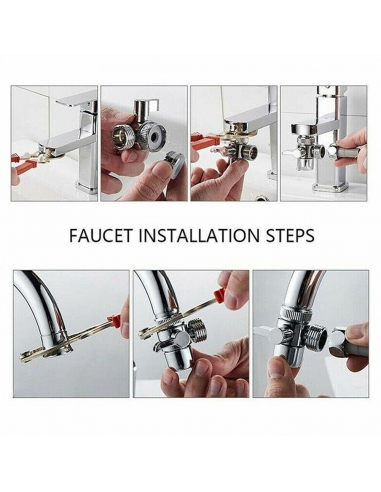 FAUCET INSTALLATION STEPS