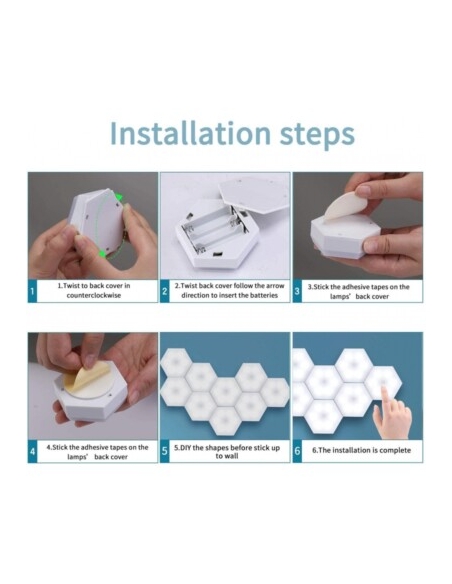 Installation steps

1 1.Twist to back cover in counterclockwise

2 2.Twist back cover follow the arrow direction to insert the batteries

3 3.Stick the adhesive tapes on the lamps' back cover

4 4.Stick the adhesive tapes on the lamps' back cover

5 5.DIY the shapes before stick up to wall

6 6.The installation is complete