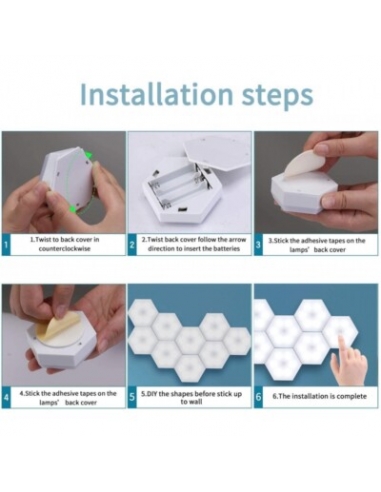 Installation steps

1 1.Twist to back cover in counterclockwise

2 2.Twist back cover follow the arrow direction to insert the batteries

3 3.Stick the adhesive tapes on the lamps' back cover

4 4.Stick the adhesive tapes on the lamps' back cover

5 5.DIY the shapes before stick up to wall

6 6.The installation is complete