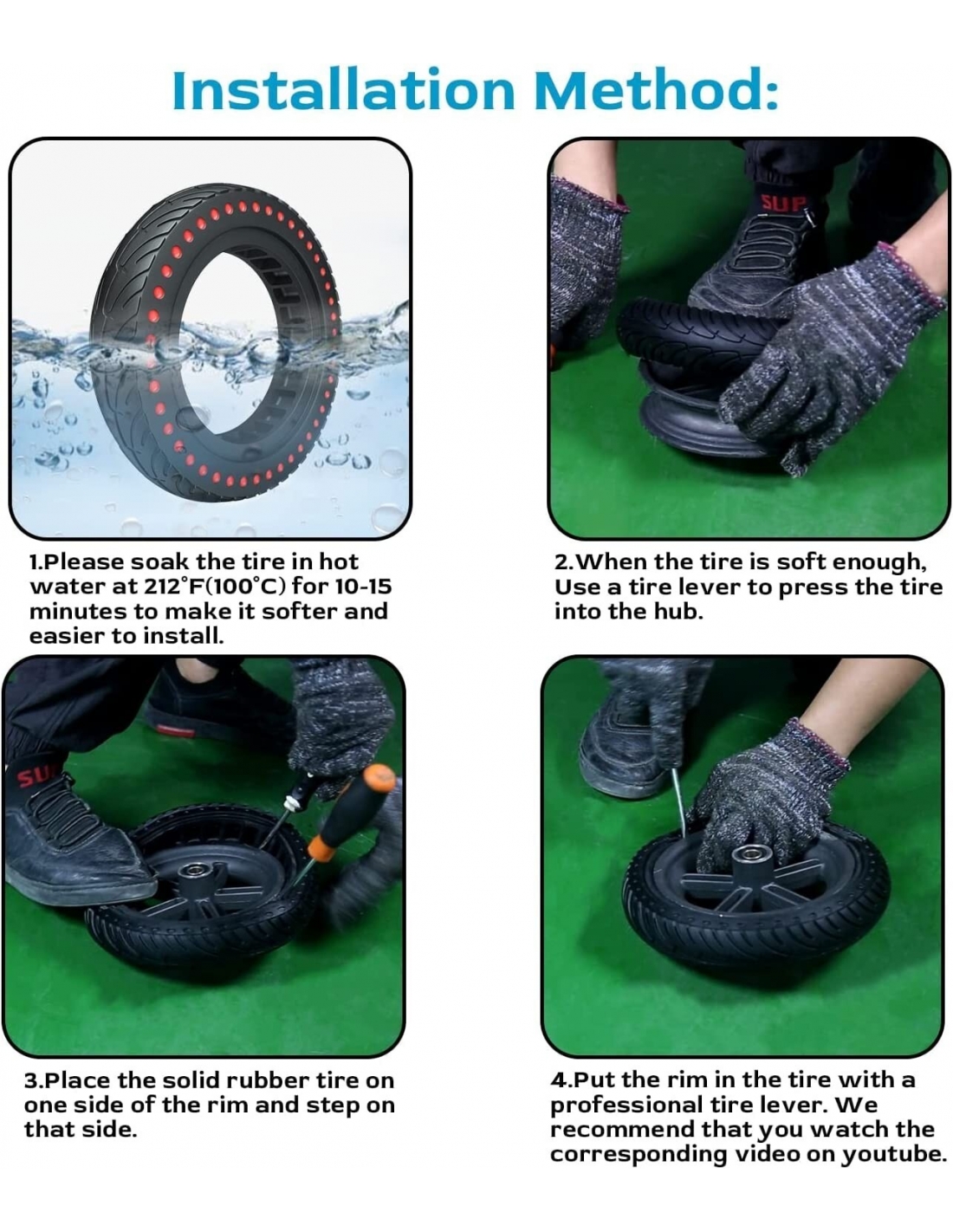 Installation Method:

SUP

1.Please soak the tire in hot water at 212°F(100°C) for 10-15 minutes to make it softer and easier to install.

2.When the tire is soft enough, Use a tire lever to press the tire into the hub.

SU

3.Place the solid rubber tire on one side of the rim and step on that side.

4.Put the rim in the tire with a professional tire lever. We recommend that you watch the corresponding video on youtube.