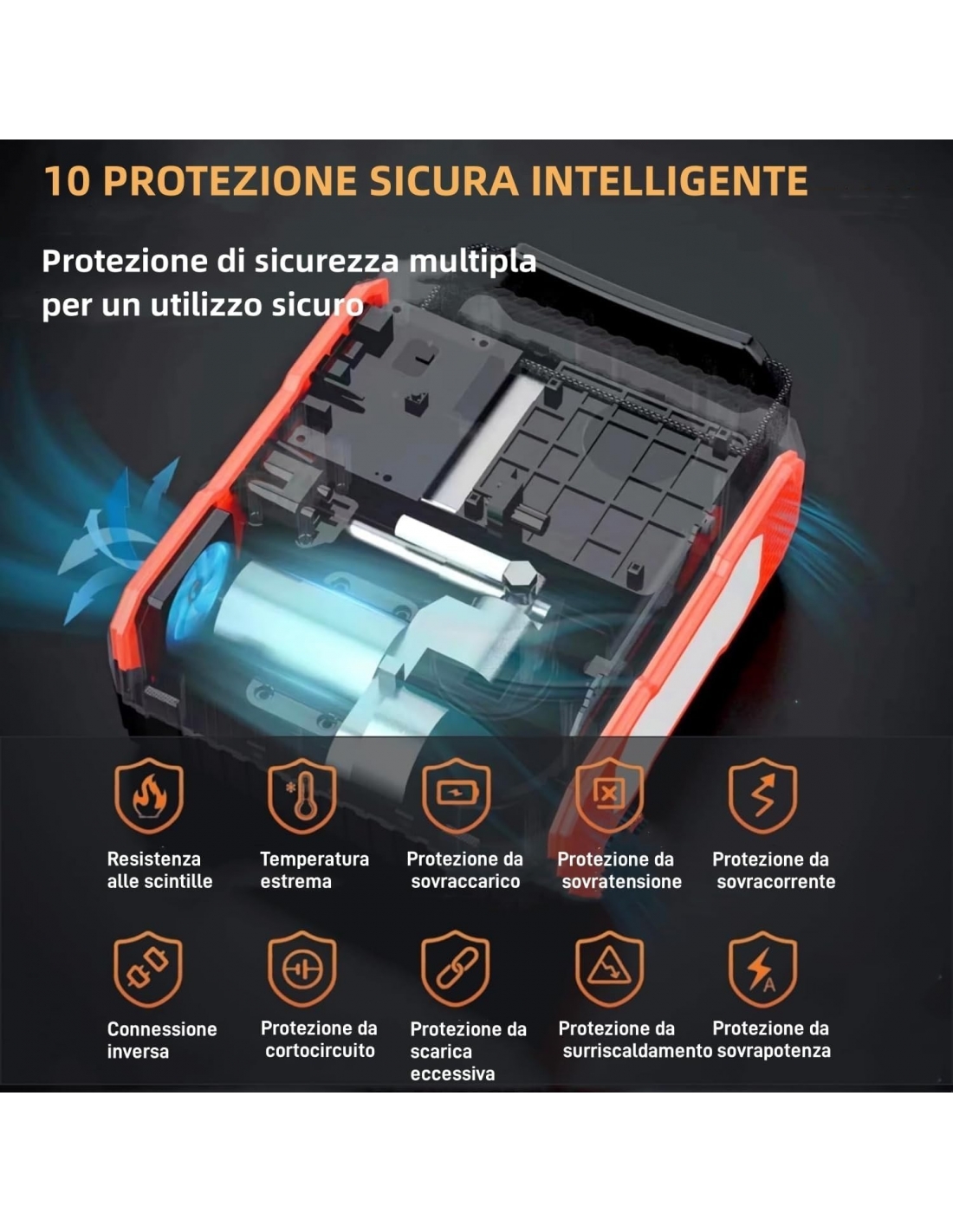 10 PROTEZIONE SICURA INTELLIGENTE

Protezione di sicurezza multipla per un utilizzo sicuro

Resistenza alle scintille

Temperatura estrema

Protezione da sovraccarico

Protezione da sovratensione

Protezione da sovracorrente

Connessione inversa

Protezione da cortocircuito

Protezione da scarica eccessiva

Protezione da surriscaldamento

Protezione da sovrapotenza