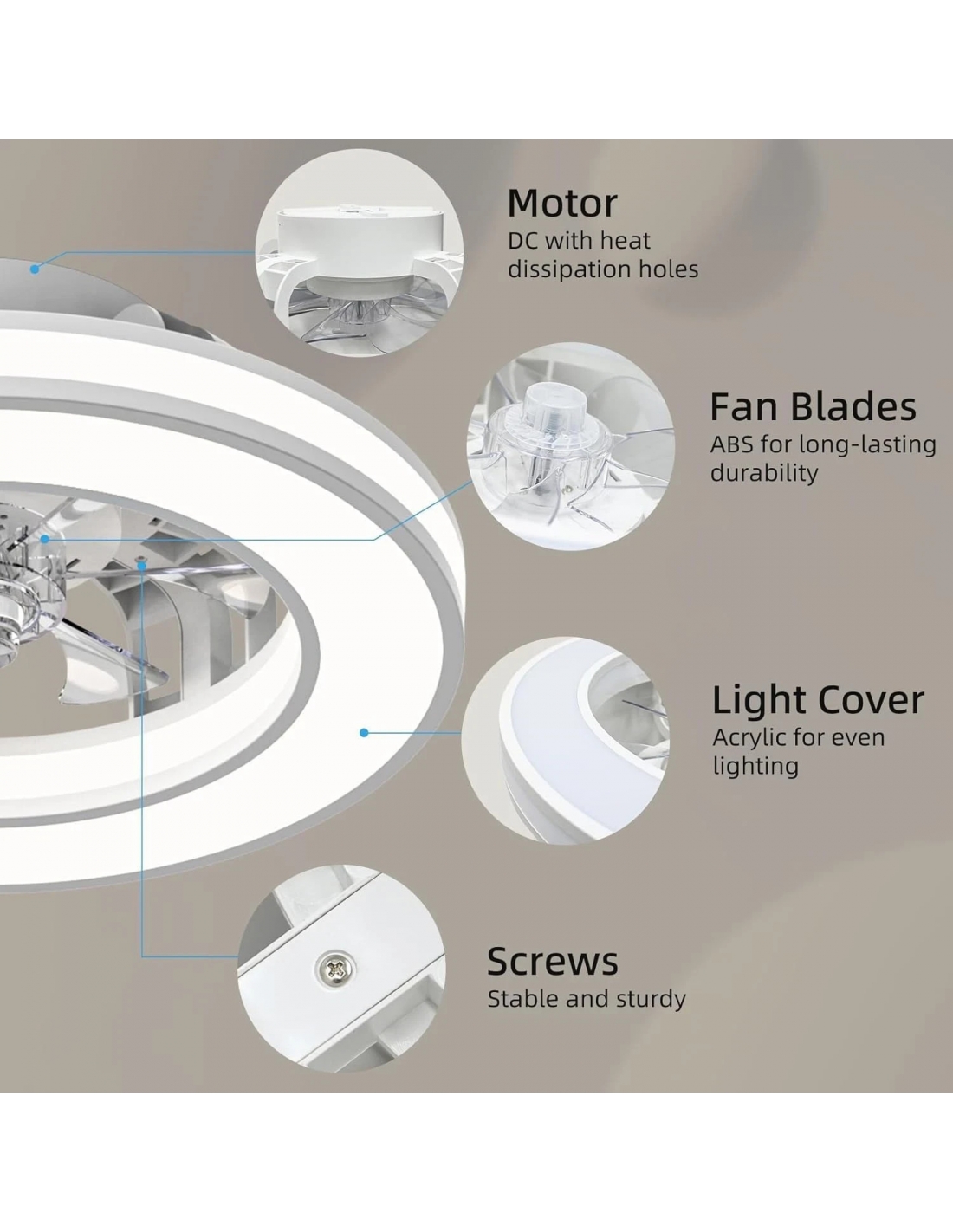 Motor
DC with heat dissipation holes

Fan Blades
ABS for long-lasting durability

Light Cover
Acrylic for even lighting

Screws
Stable and sturdy