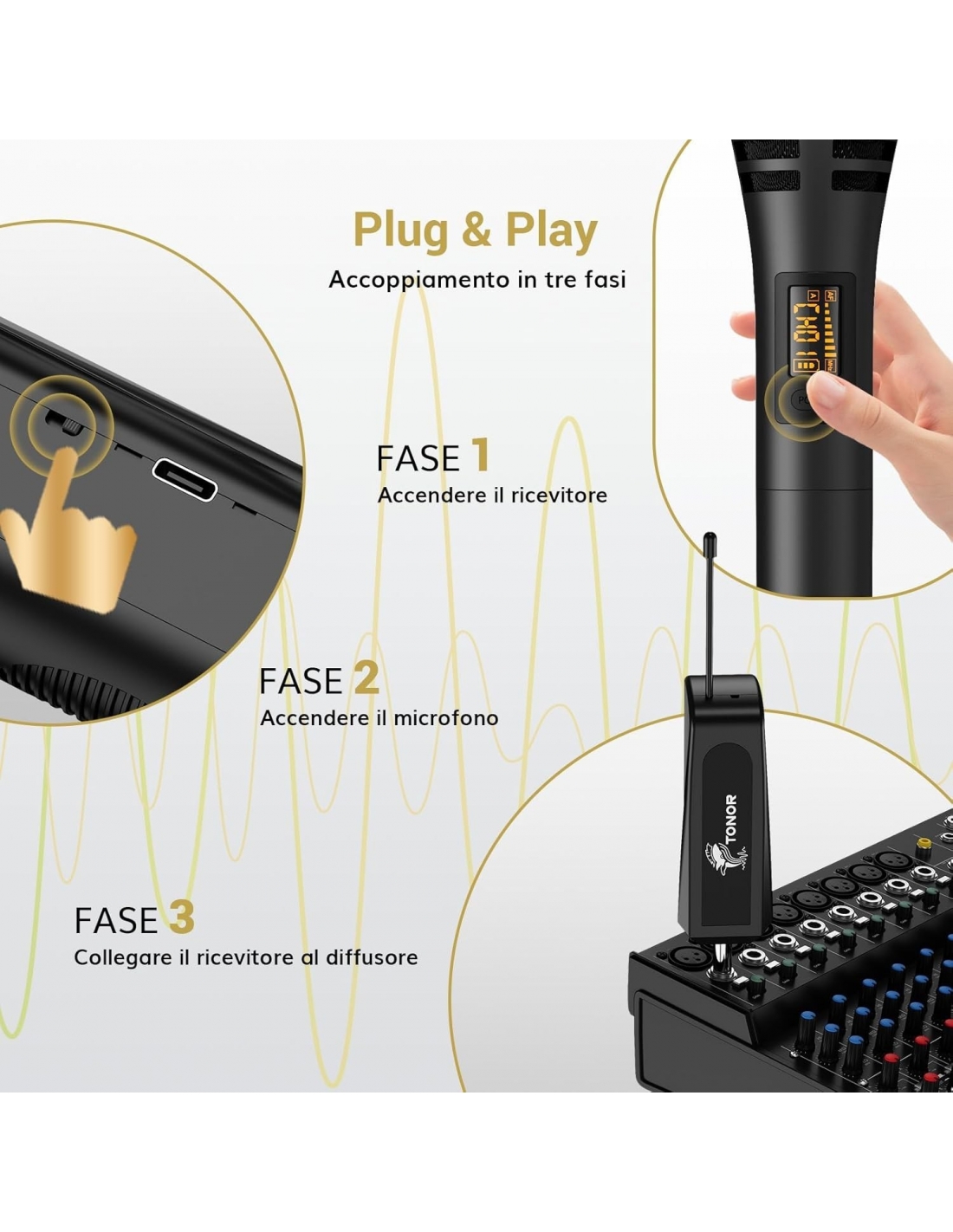 Plug & Play
Accoppiamento in tre fasi

FASE 1
Accendere il ricevitore

FASE 2
Accendere il microfono

FASE 3
Collegare il ricevitore al diffusore

TONOR