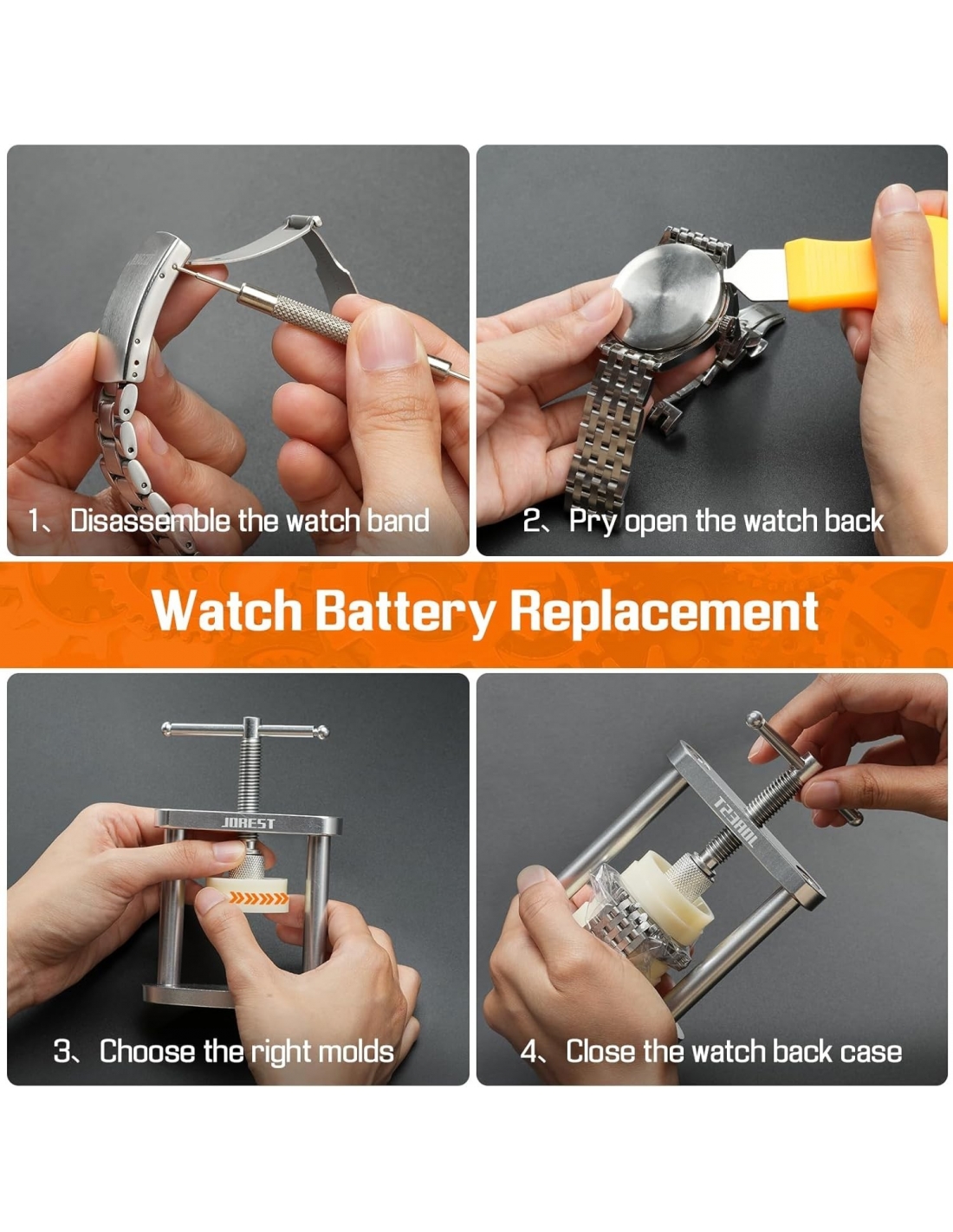 1、Disassemble the watch band

2、Pry open the watch back

Watch Battery Replacement

JOREST

3、Choose the right molds

JOREST

4、Close the watch back case