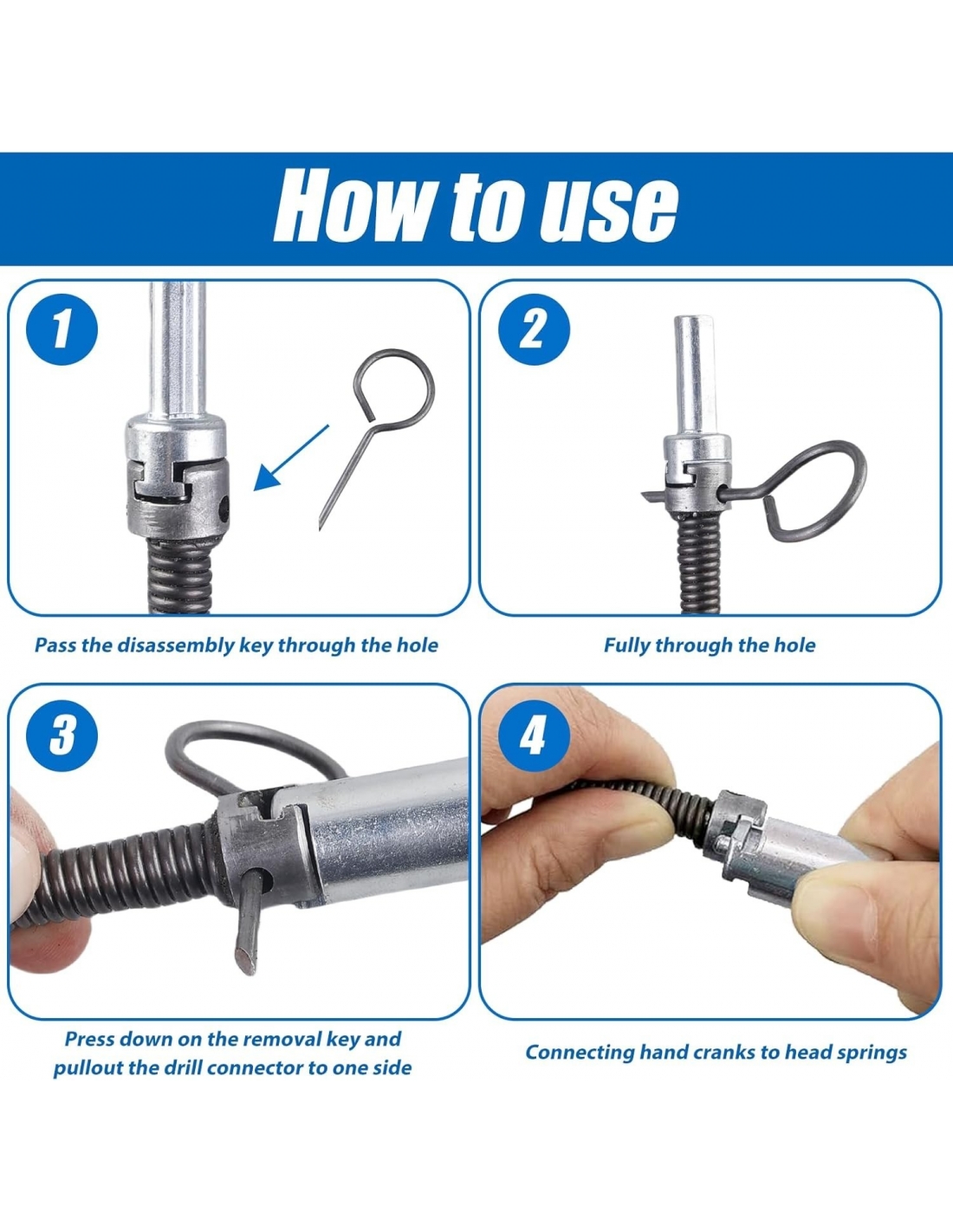 How to use

1

Pass the disassembly key through the hole

2

Fully through the hole

3

Press down on the removal key and pullout the drill connector to one side

4

Connecting hand cranks to head springs