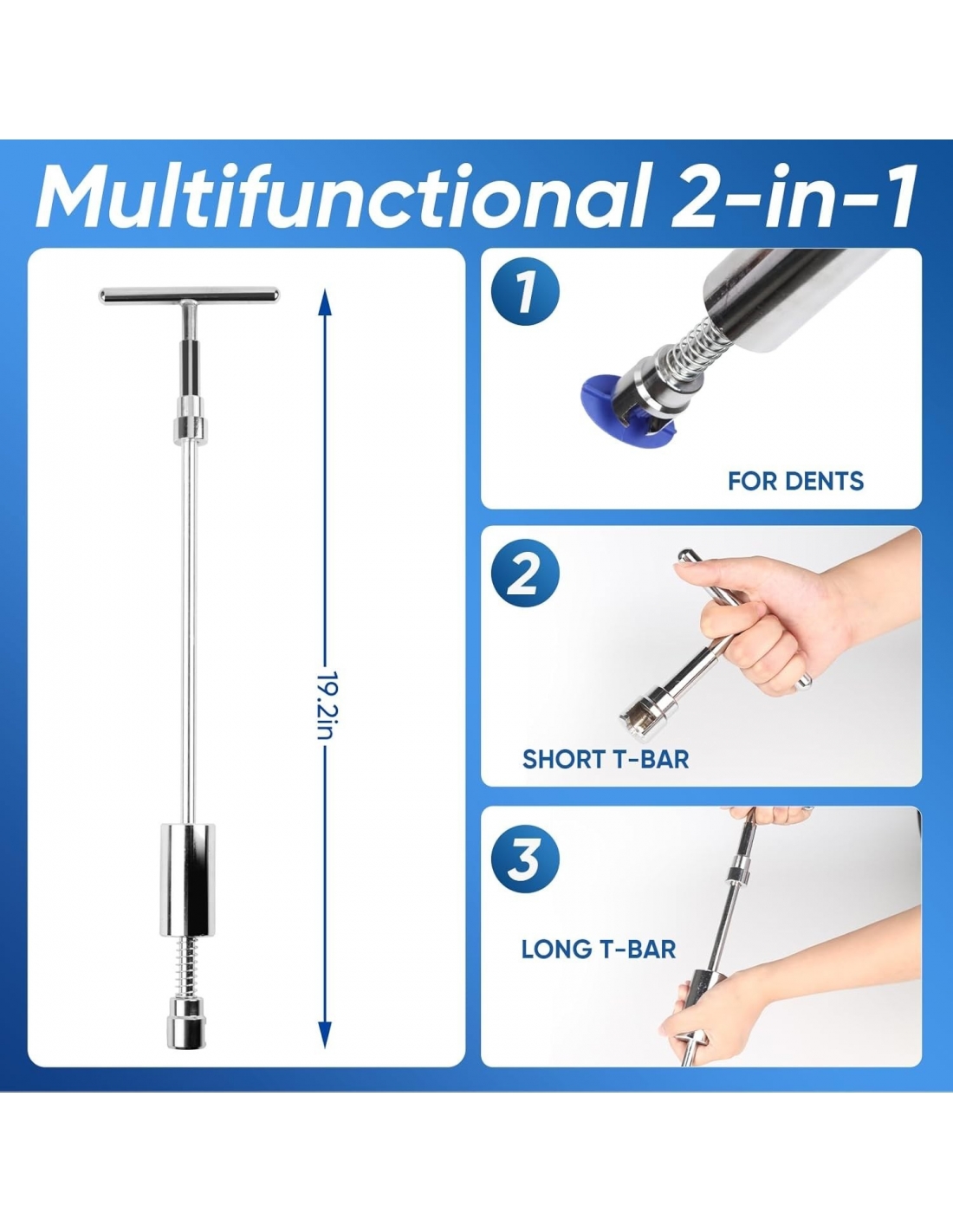 Multifunctional 2-in-1

19.2in

1

FOR DENTS

2

SHORT T-BAR

3

LONG T-BAR