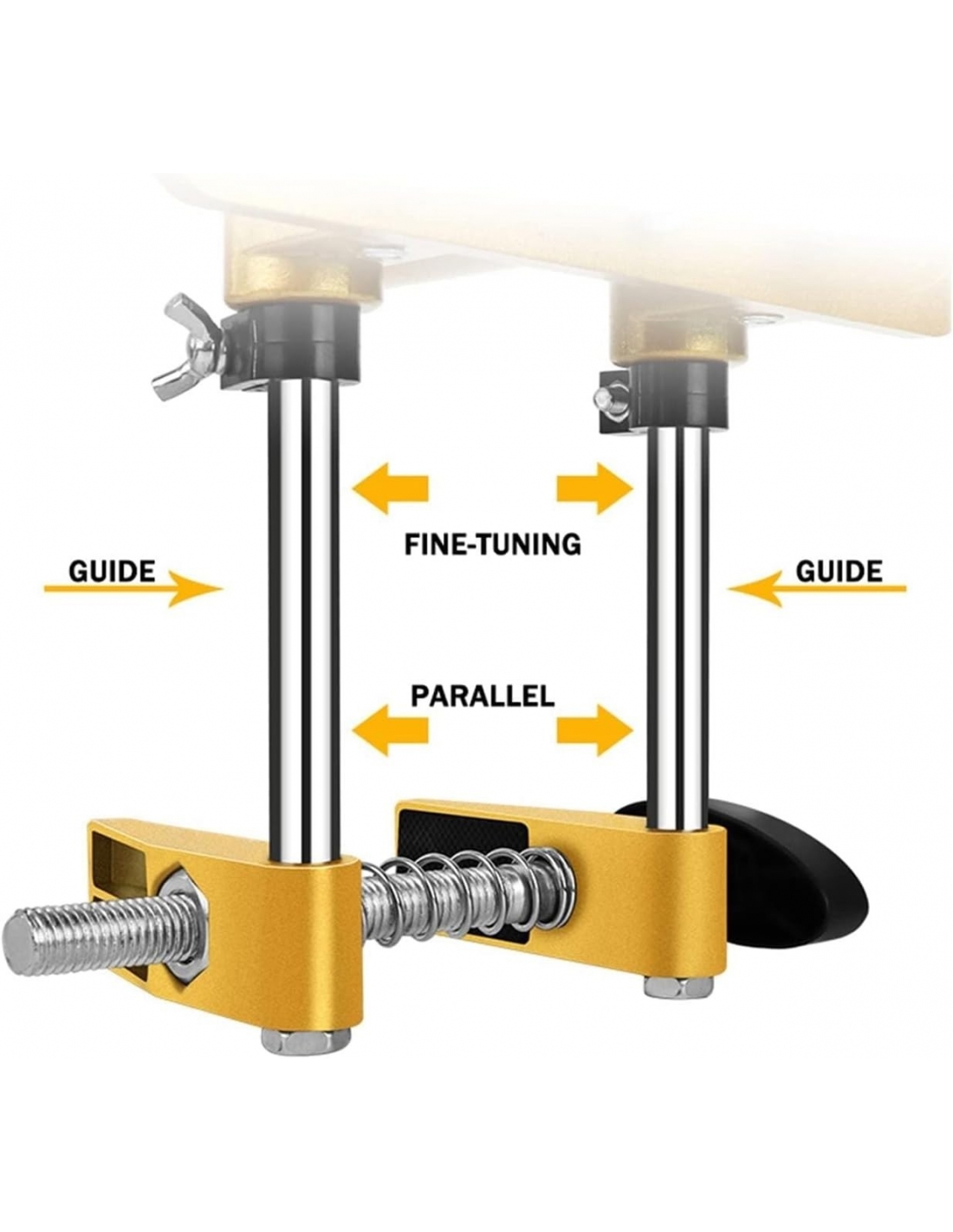 FINE-TUNING

GUIDE

GUIDE

PARALLEL