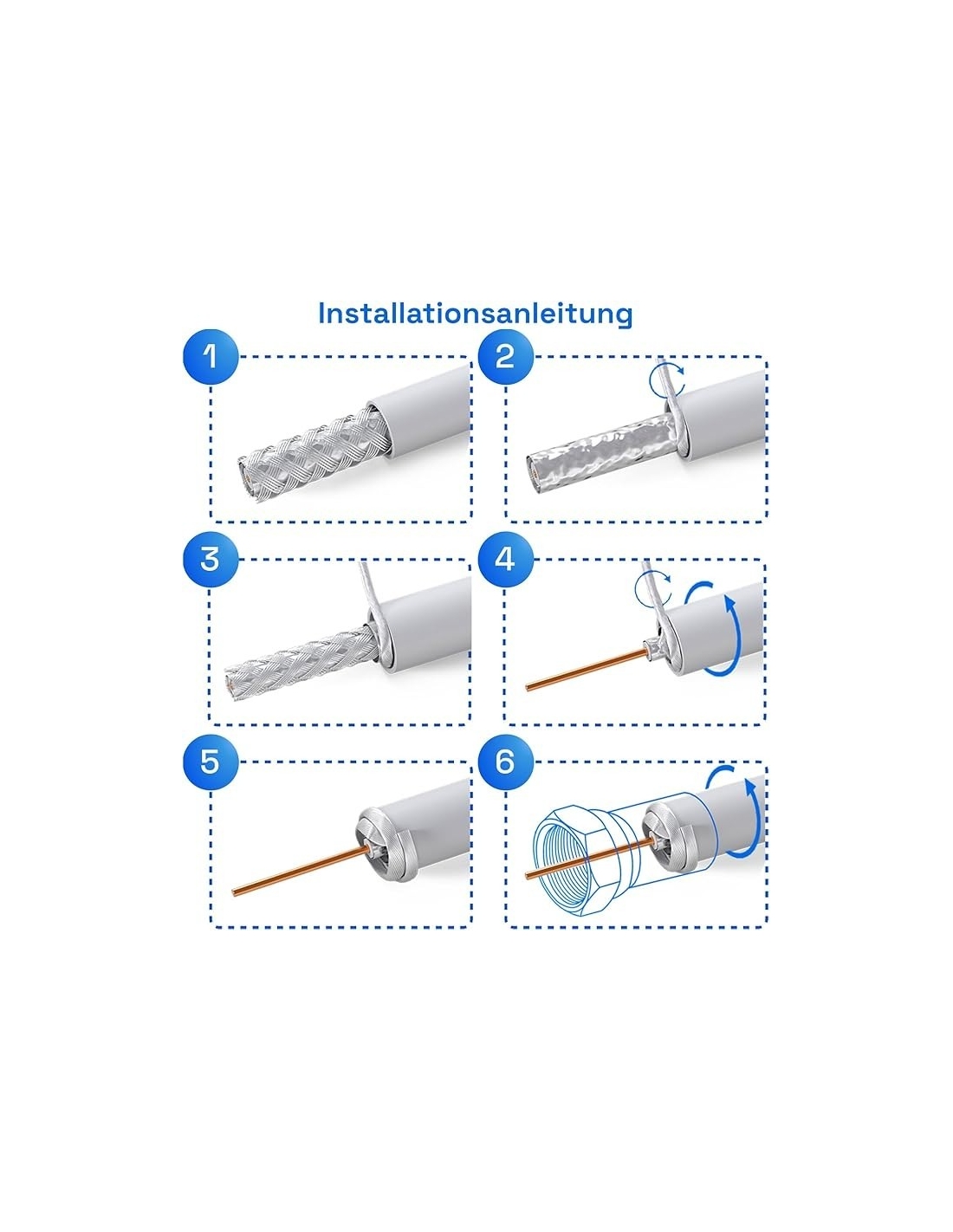 Installationsanleitung

1

2

3

4

5

6