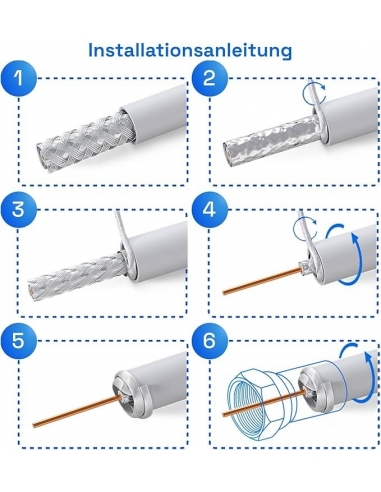 Installationsanleitung

1

2

3

4

5

6