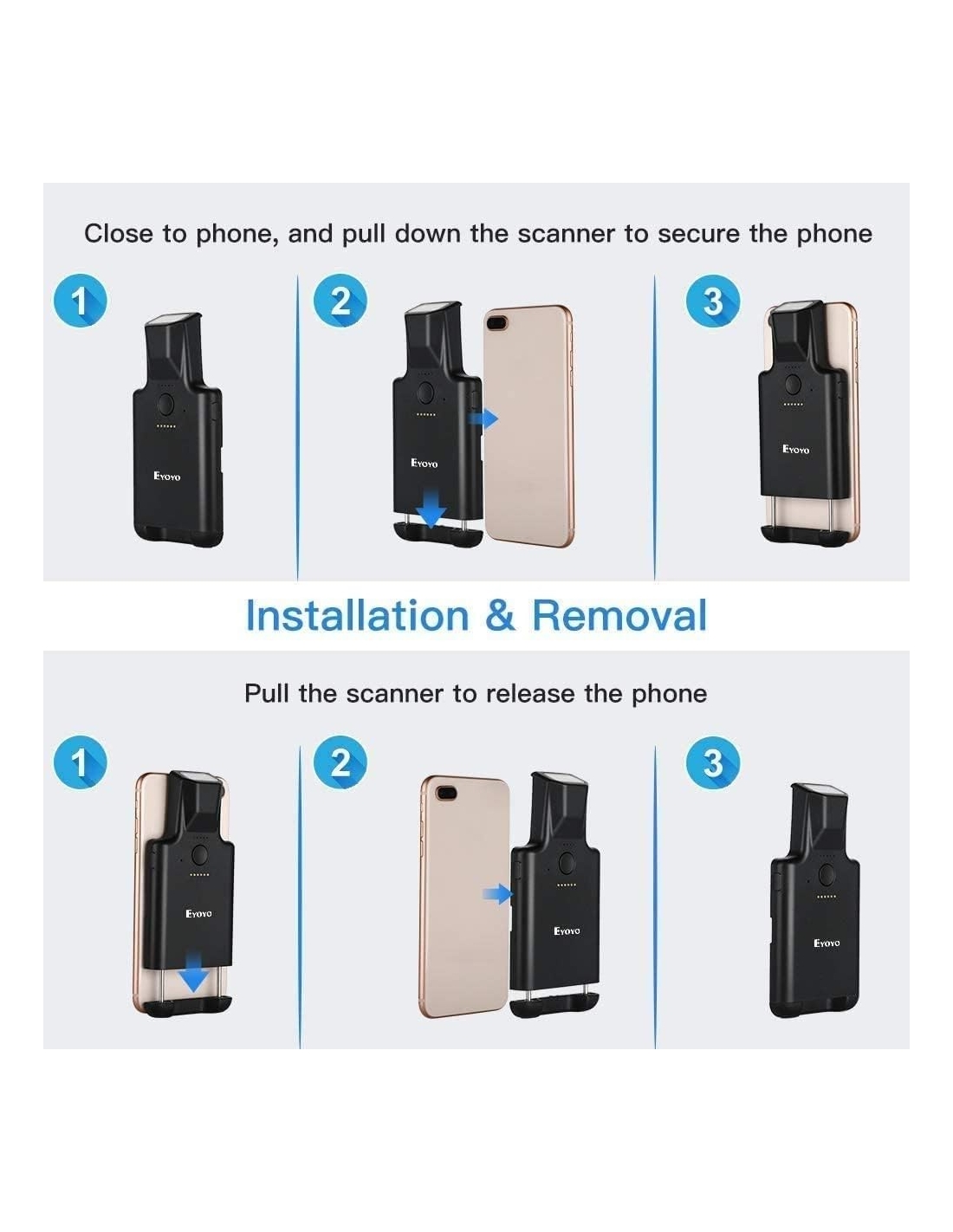 Close to phone, and pull down the scanner to secure the phone

1

Eyoyo

2

Eyoyo

3

Eyoyo

Installation & Removal

Pull the scanner to release the phone

1

Eyoyo

2

Eyoyo

3

Eyoyo