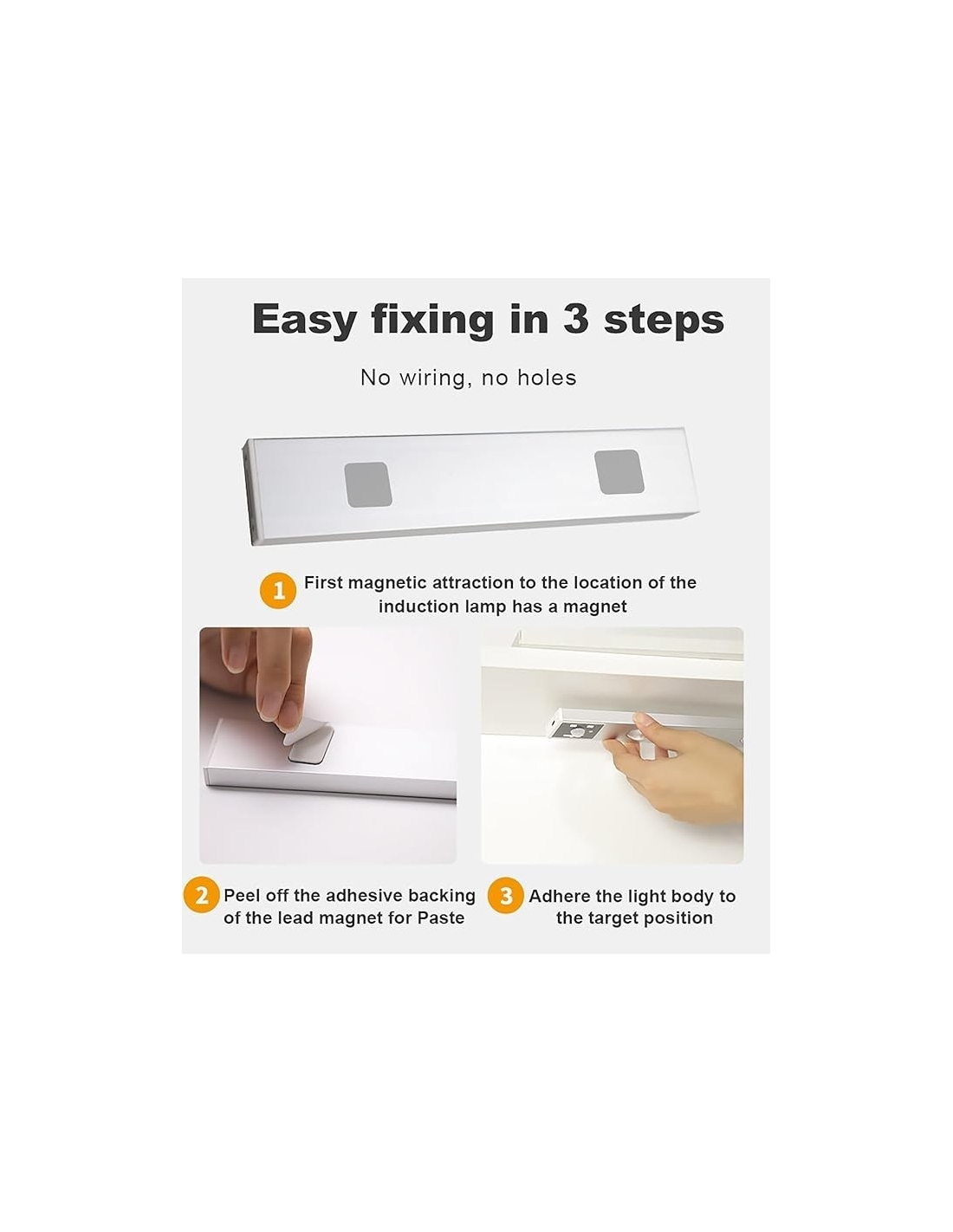 Easy fixing in 3 steps

No wiring, no holes

1 First magnetic attraction to the location of the induction lamp has a magnet

2 Peel off the adhesive backing of the lead magnet for Paste

3 Adhere the light body to the target position