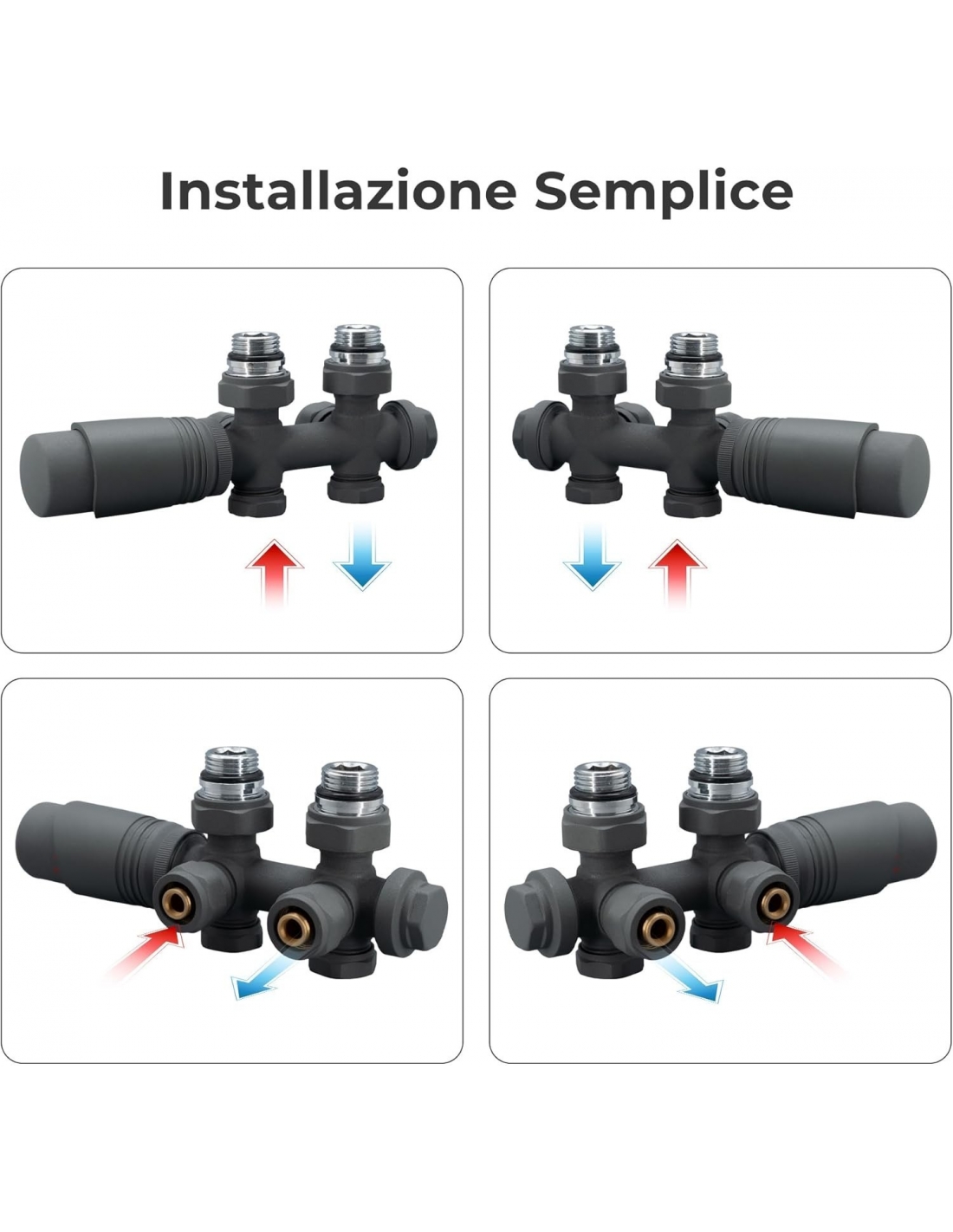 Installazione Semplice