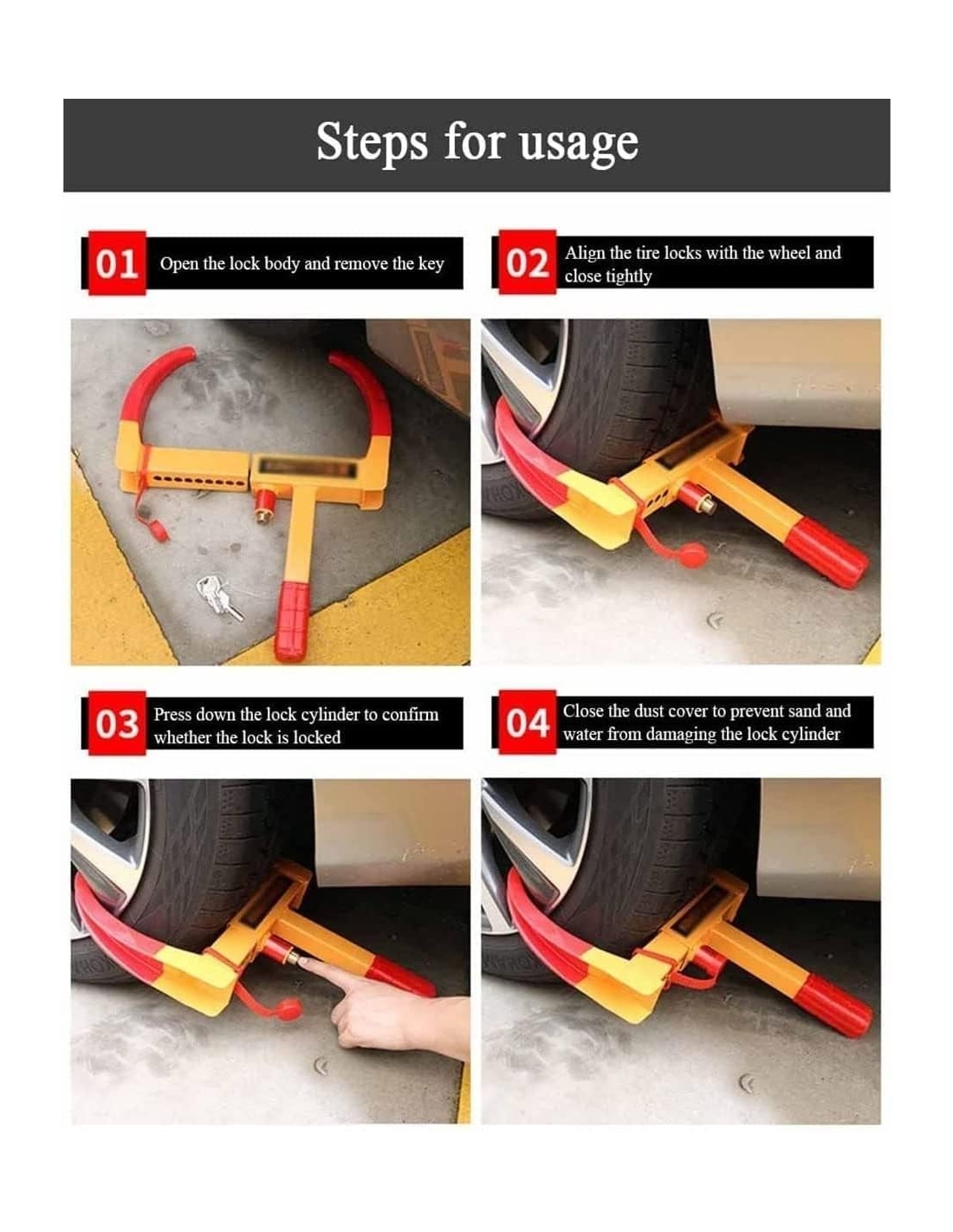 Steps for usage

01 Open the lock body and remove the key

02 Align the tire locks with the wheel and close tightly

03 Press down the lock cylinder to confirm whether the lock is locked

04 Close the dust cover to prevent sand and water from damaging the lock cylinder