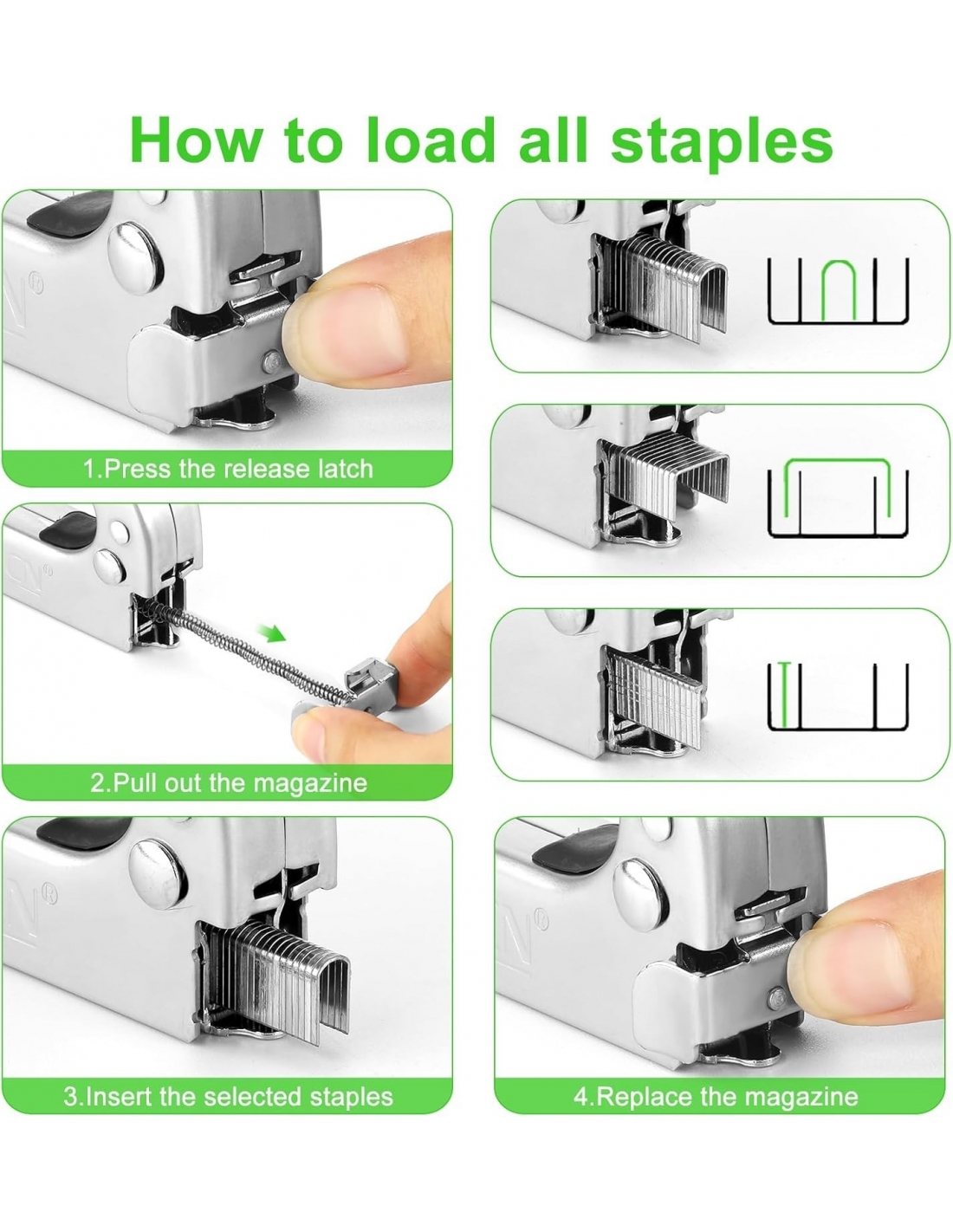 How to load all staples

1.Press the release latch

2.Pull out the magazine

3.Insert the selected staples

4.Replace the magazine