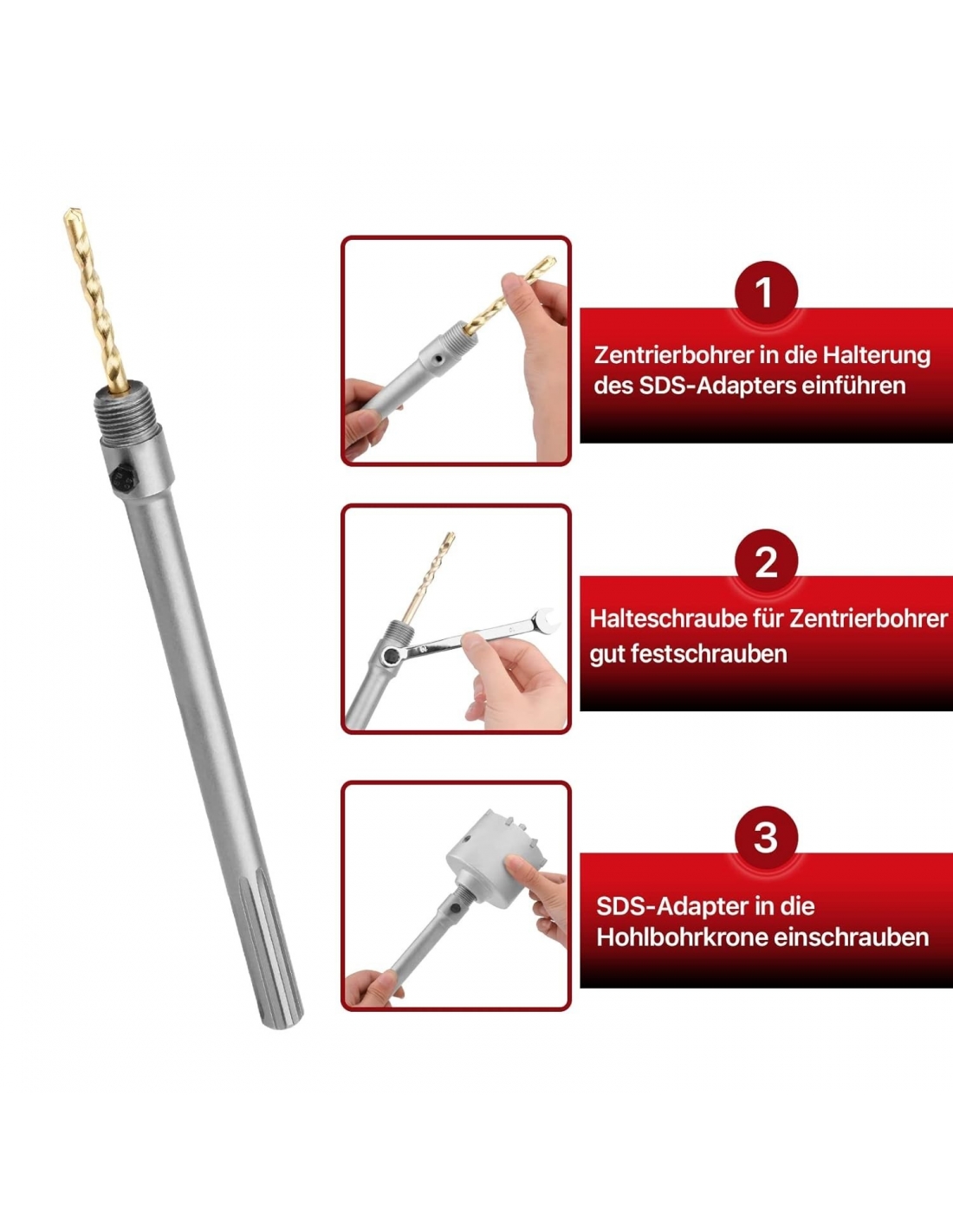 1

Zentrierbohrer in die Halterung des SDS-Adapters einführen

2

Halteschraube für Zentrierbohrer gut festschrauben

3

SDS-Adapter in die Hohlbohrkrone einschrauben