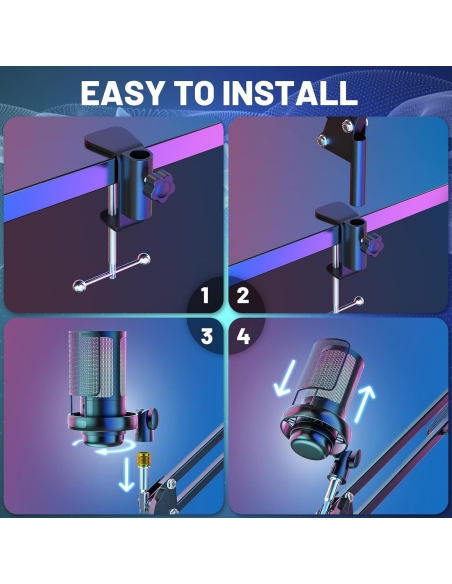 EASY TO INSTALL

1

2

3

4