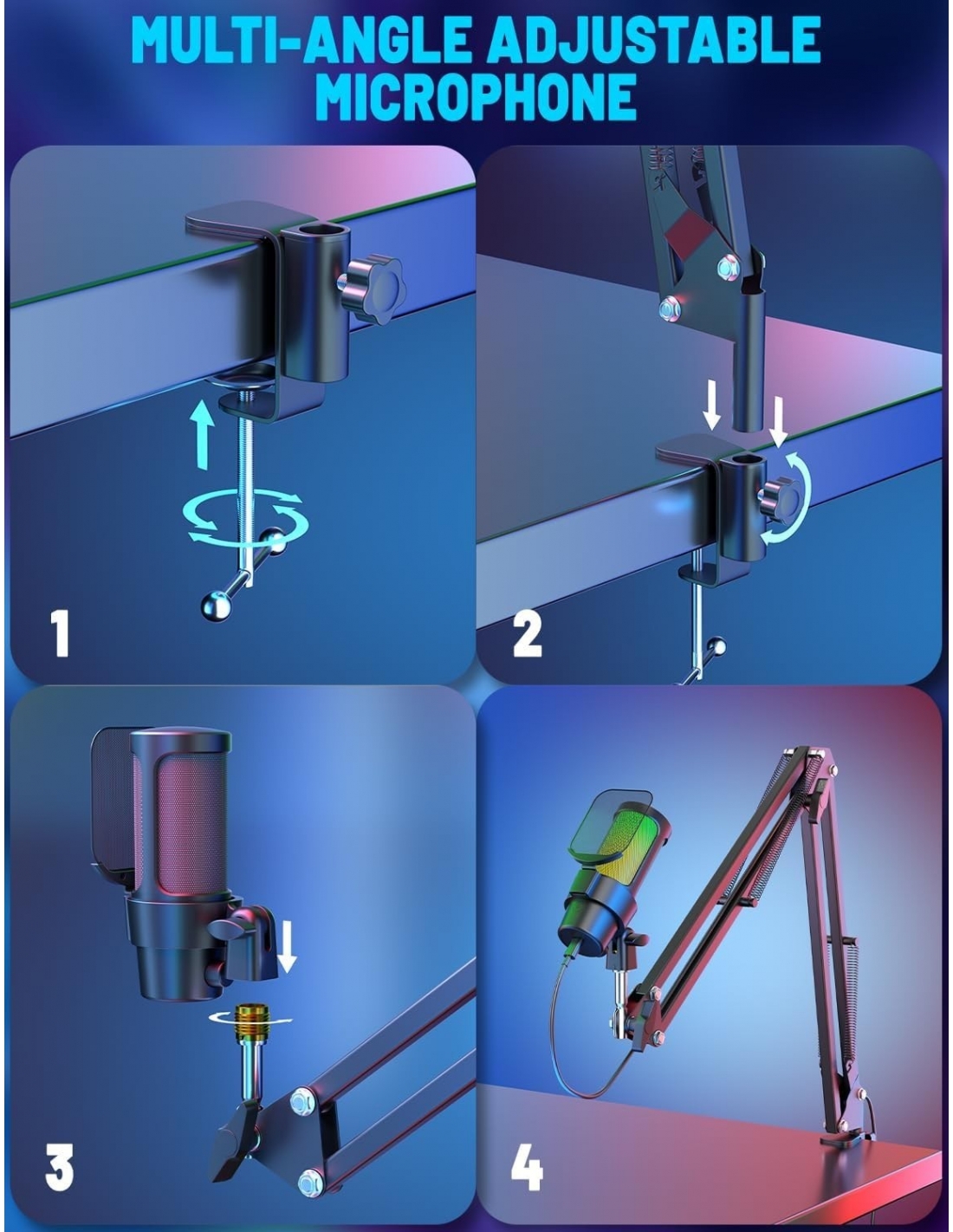 MULTI-ANGLE ADJUSTABLE MICROPHONE

1

2

3

4