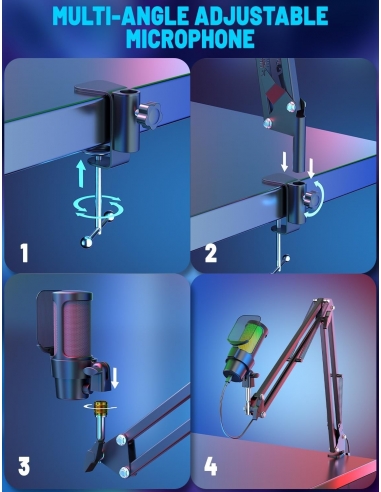 MULTI-ANGLE ADJUSTABLE MICROPHONE

1

2

3

4