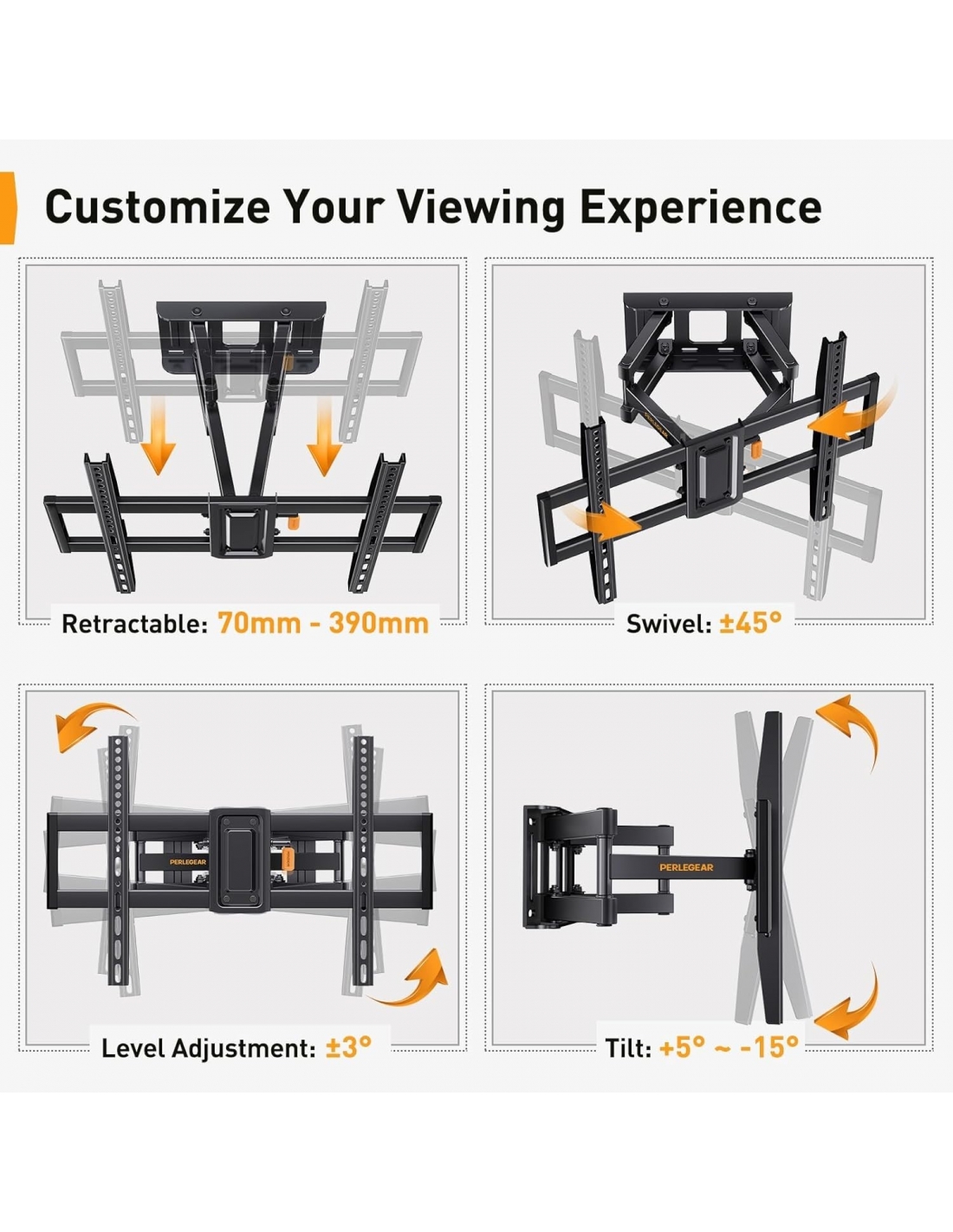 Customize Your Viewing Experience

Retractable: 70mm - 390mm

Swivel: ±45°

PERLEGEAR

Level Adjustment: ±3°

PERLEGEAR

Tilt: +5° ~ -15°