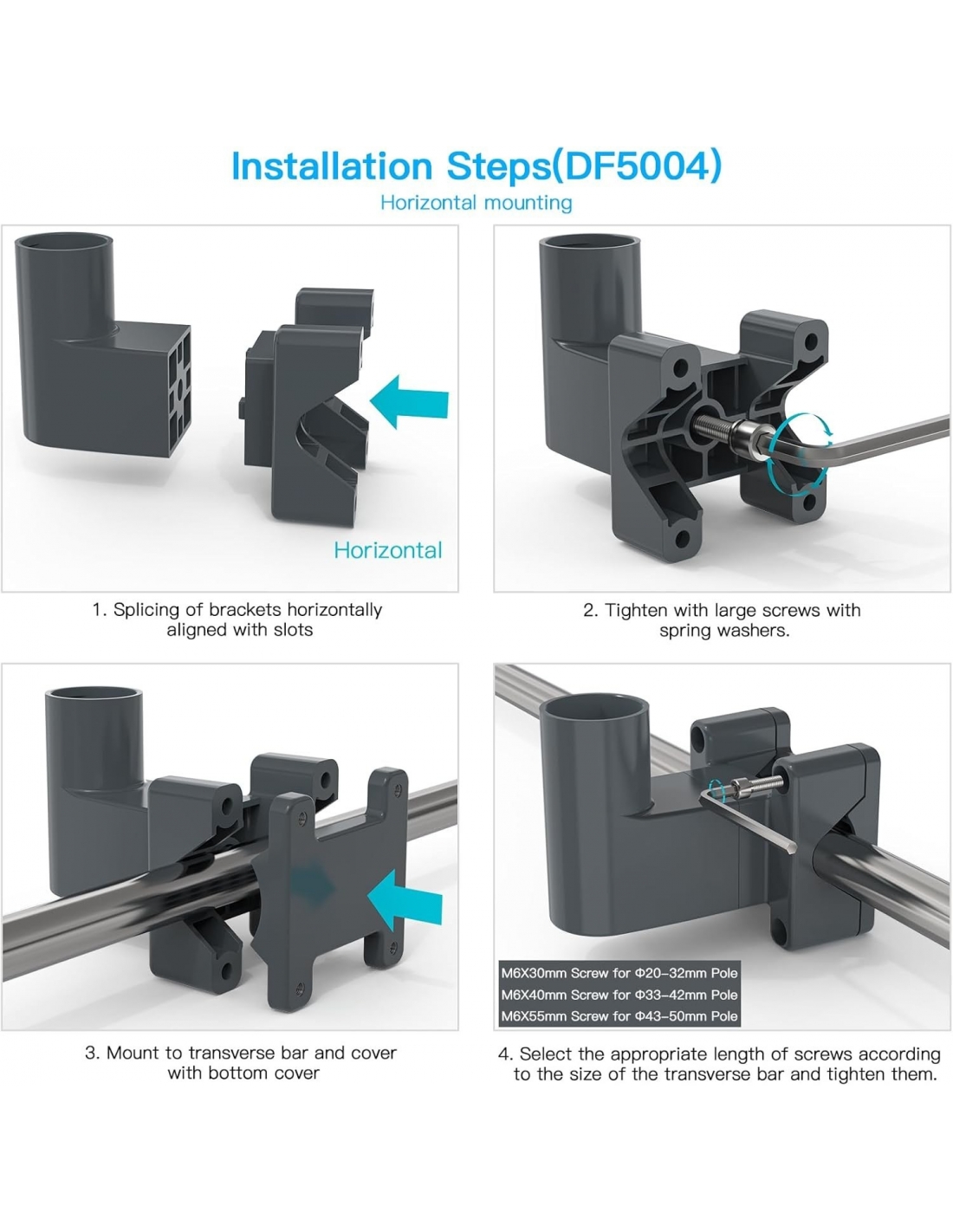 Installation Steps(DF5004)
Horizontal mounting

Horizontal

1. Splicing of brackets horizontally aligned with slots

2. Tighten with large screws with spring washers.

3. Mount to transverse bar and cover with bottom cover

M6X30mm Screw for Φ20-32mm Pole
M6X40mm Screw for Φ33-42mm Pole
M6X55mm Screw for Φ43-50mm Pole

4. Select the appropriate length of screws according to the size of the transverse bar and tighten them.