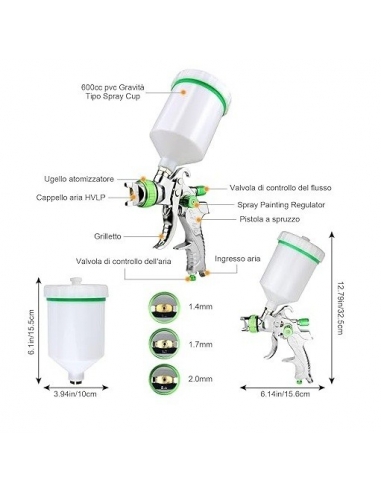 600cc pvc Gravità Tipo Spray Cup

Ugello atomizzatore

Cappello aria HVLP

Valvola di controllo del flusso

Spray Painting Regulator

Pistola a spruzzo

Grilletto

Valvola di controllo dell'aria

Ingresso aria

6.1in/15.5cm

3.94in/10cm

1.4mm

1.7mm

2.0mm

12.79in/32.5cm

6.14in/15.6cm