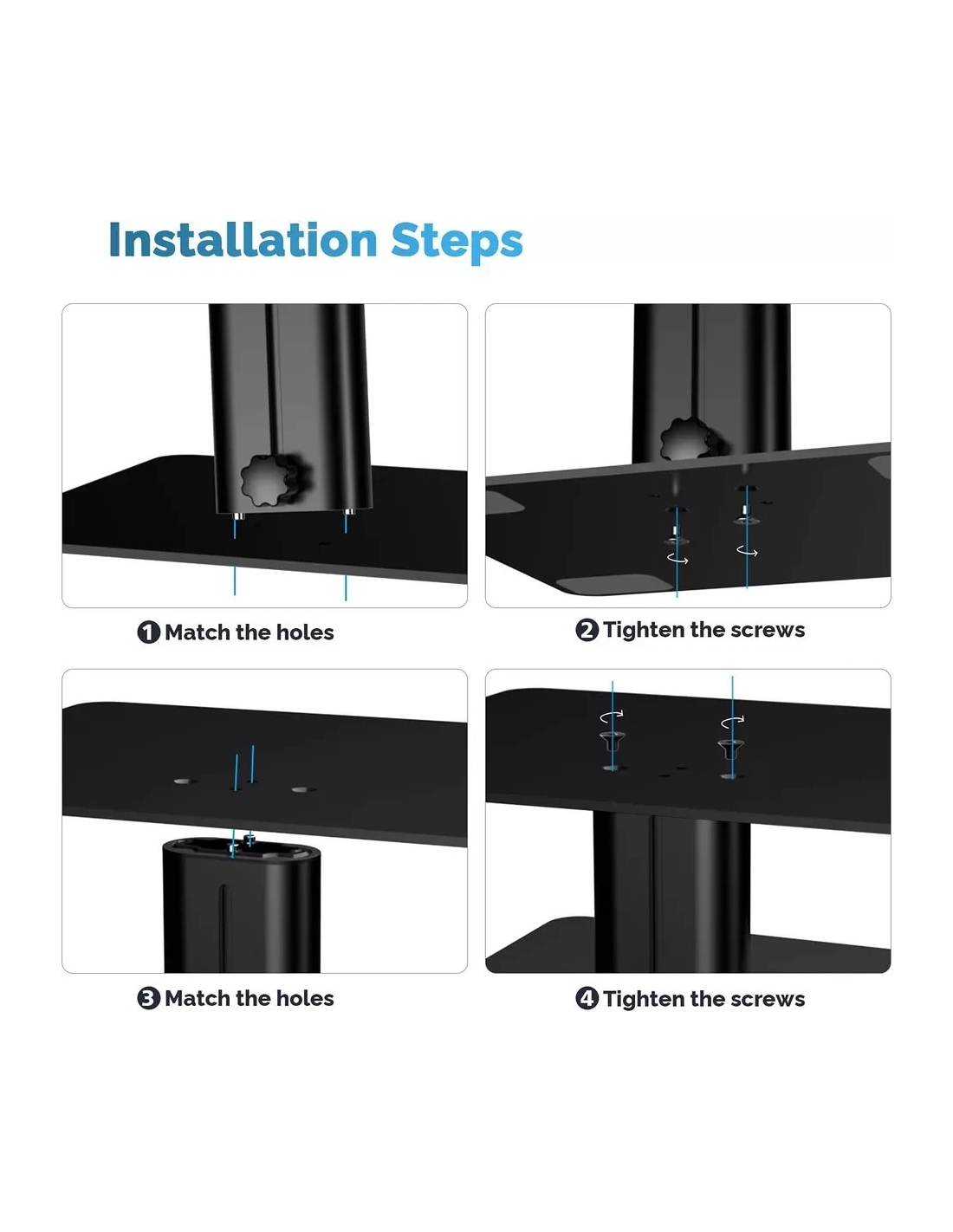 Installation Steps

1 Match the holes

2 Tighten the screws

3 Match the holes

4 Tighten the screws