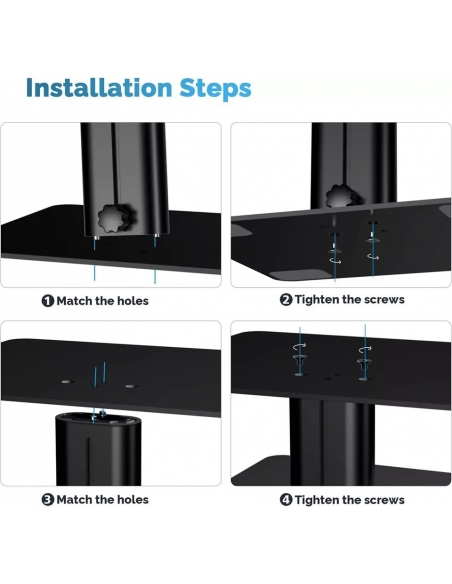 Installation Steps

1 Match the holes

2 Tighten the screws

3 Match the holes

4 Tighten the screws