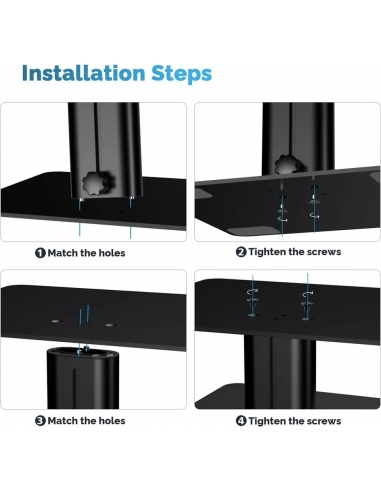 Installation Steps

1 Match the holes

2 Tighten the screws

3 Match the holes

4 Tighten the screws