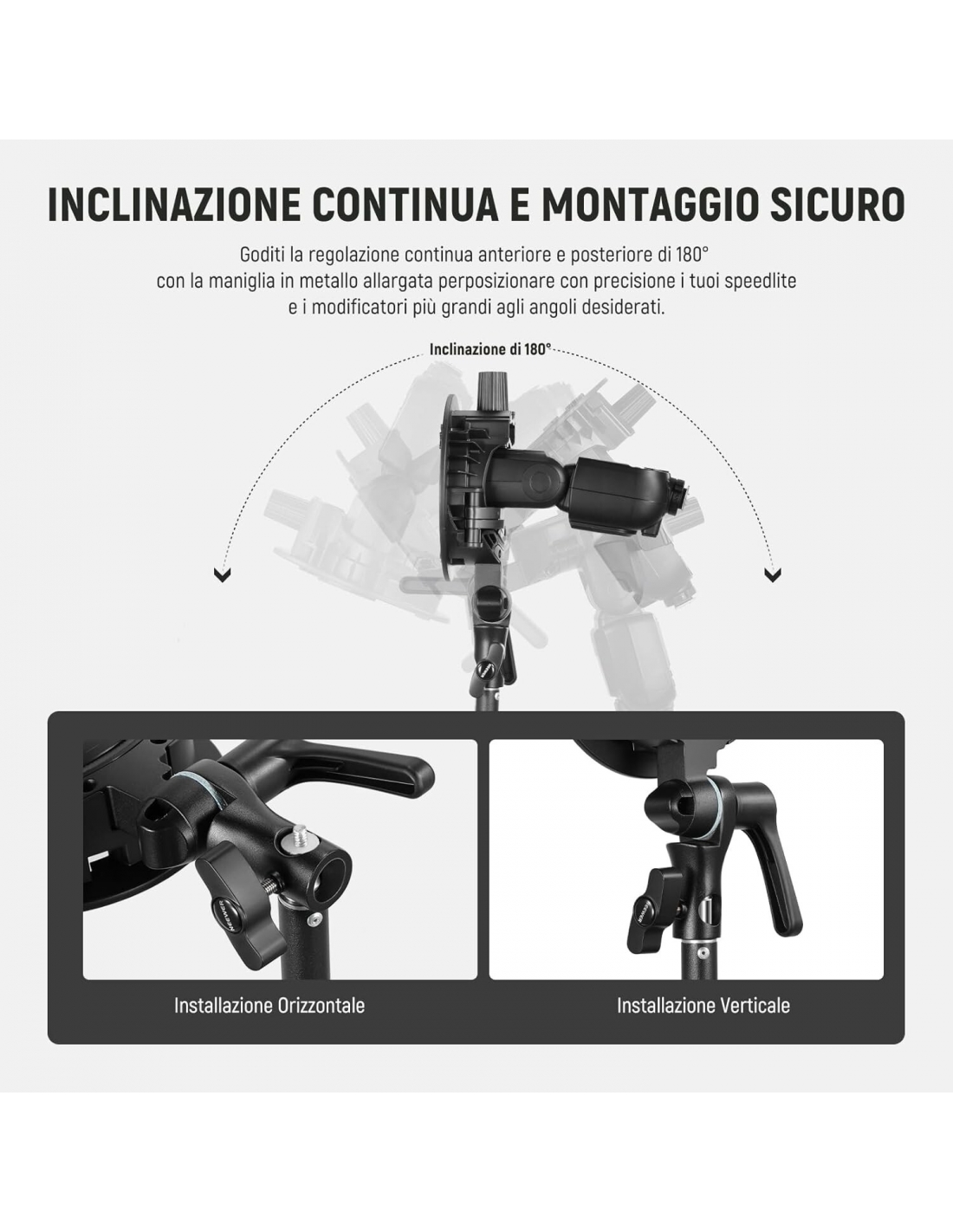 INCLINAZIONE CONTINUA E MONTAGGIO SICURO

Goditi la regolazione continua anteriore e posteriore di 180° con la maniglia in metallo allargata perposizionare con precisione i tuoi speedlite e i modificatori più grandi agli angoli desiderati.

Inclinazione di 180°

NEEWER

NEEWER

Installazione Orizzontale

Installazione Verticale